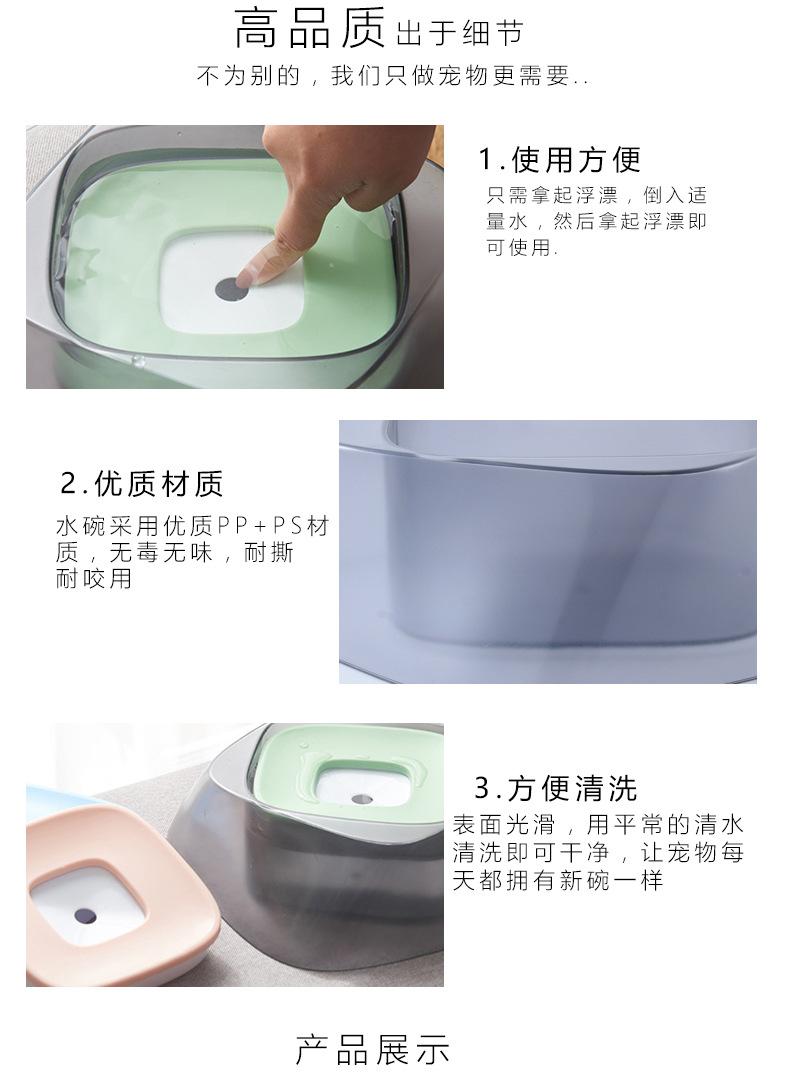 高品质出于细节
不为别的，我们只做宠物更需要..

1.使用方便
只需拿起浮漂，倒入适量水，然后拿起浮漂即可使用.

2.优质材质
水碗采用优质PP+PS材质，无毒无味，耐撕耐咬用

3.方便清洗
表面光滑，用平常的清水清洗即可干净，让宠物每天都拥有新碗一样

产品展示