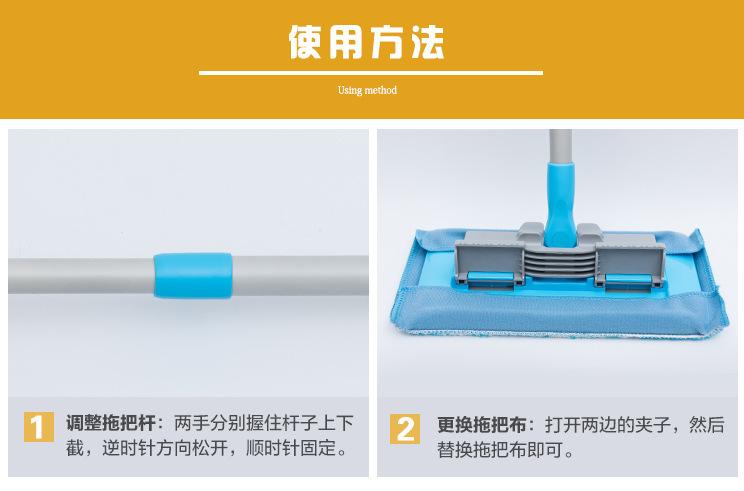 使用方法

Using method

1 调整拖把杆：两手分别握住杆子上下截，逆时针方向松开，顺时针固定。

2 更换拖把布：打开两边的夹子，然后替换拖把布即可。