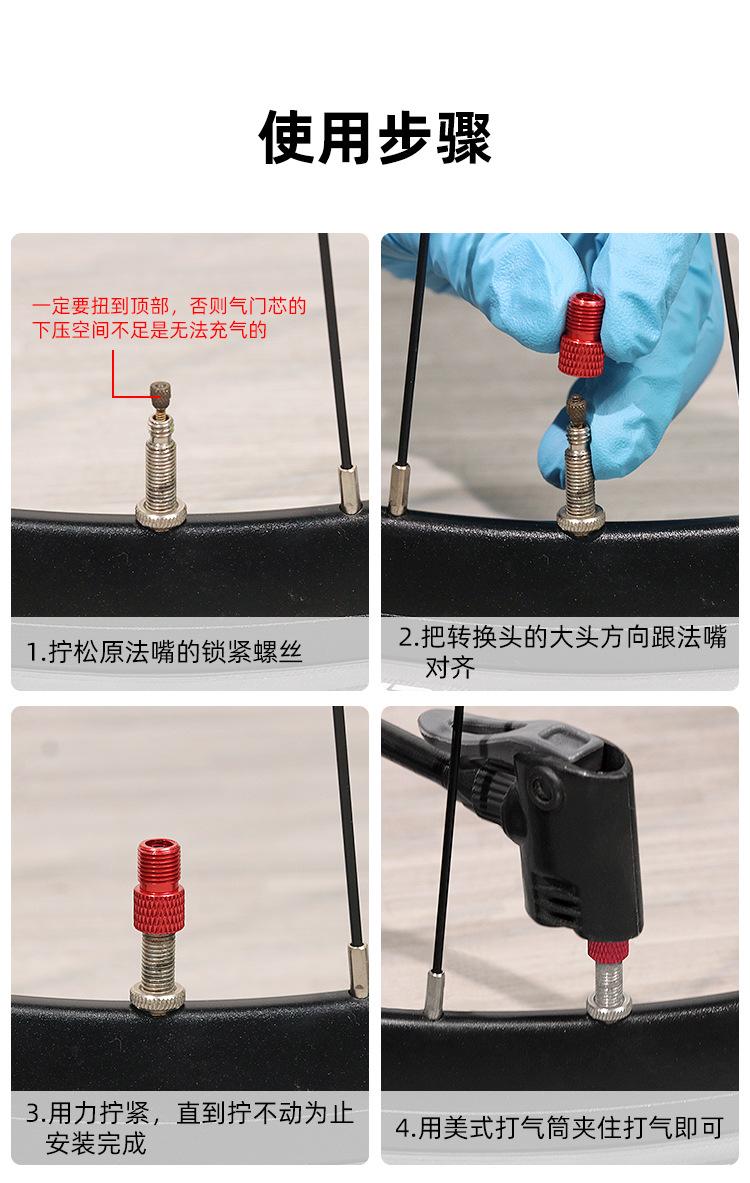 使用步骤

一定要扭到顶部，否则气门芯的下压空间不足是无法充气的

1.拧松原法嘴的锁紧螺丝

2.把转换头的大头方向跟法嘴对齐

3.用力拧紧，直到拧不动为止安装完成

4.用美式打气筒夹住打气即可