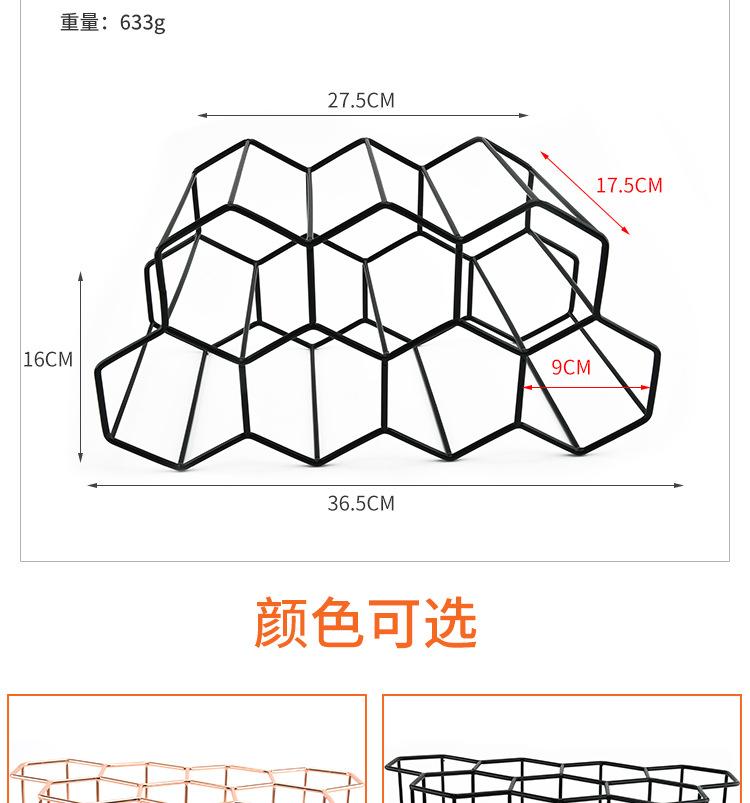 重量：633g

27.5CM

17.5CM

16CM

9CM

36.5CM

颜色可选