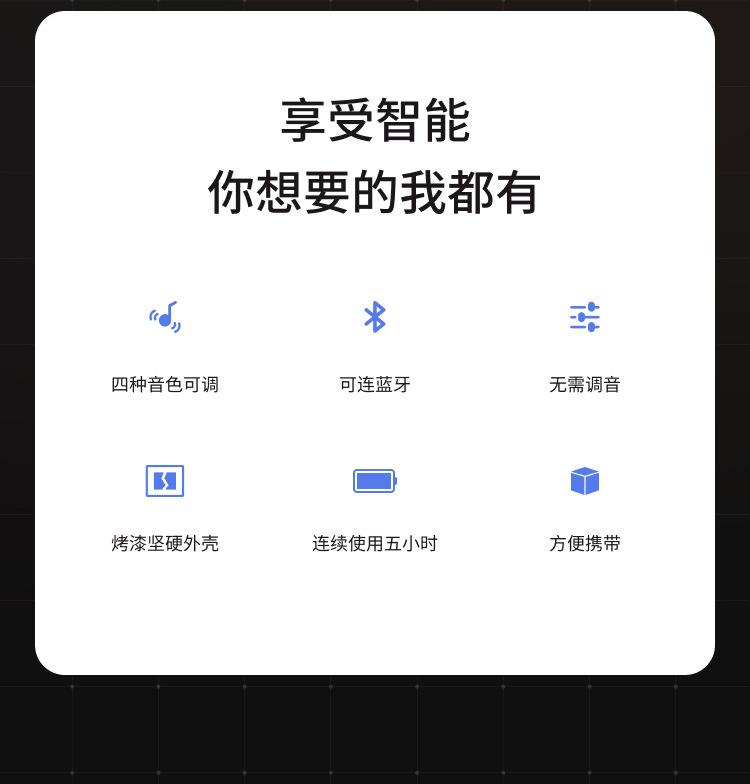 享受智能
你想要的我都有

四种音色可调

可连蓝牙

无需调音

烤漆坚硬外壳

连续使用五小时

方便携带