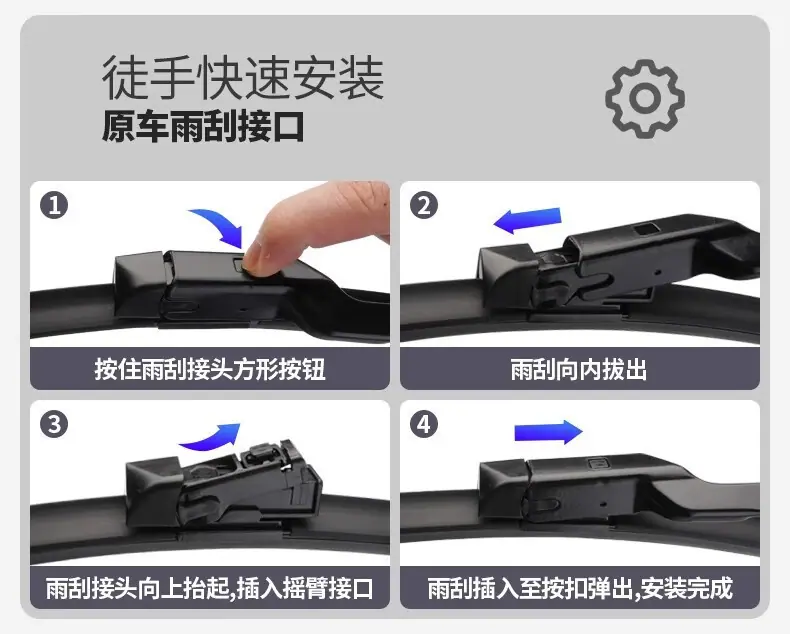 徒手快速安装
原车雨刮接口

1
按住雨刮接头方形按钮

2
雨刮向内拔出

3
雨刮接头向上抬起,插入摇臂接口

4
雨刮插入至按扣弹出,安装完成