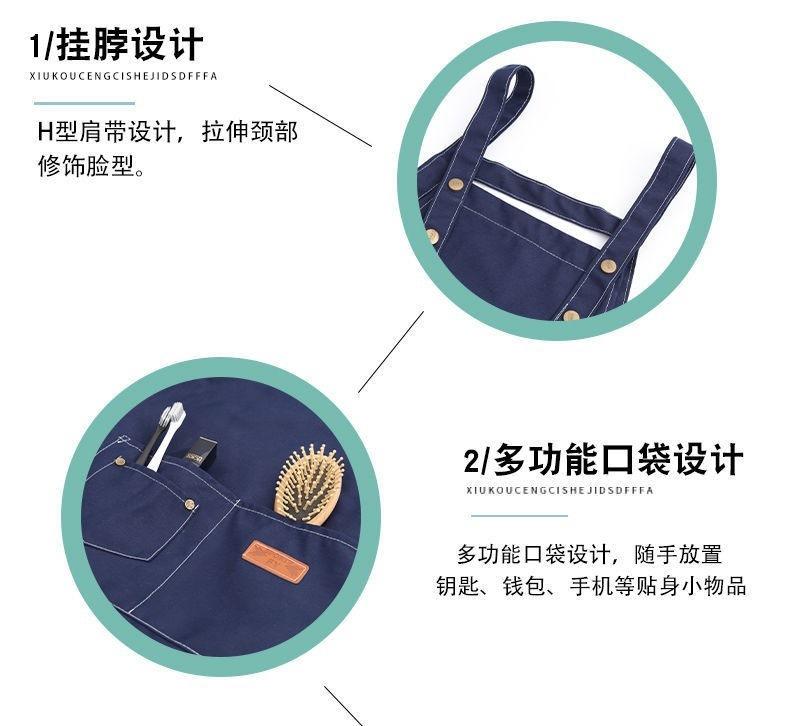 1/挂脖设计

XIUKOUCENGCISHEJIDSDFFFA

H型肩带设计，拉伸颈部修饰脸型。

2/多功能口袋设计

XIUKOUCENGCISHEJIDSDFFFA

多功能口袋设计，随手放置钥匙、钱包、手机等贴身小物品