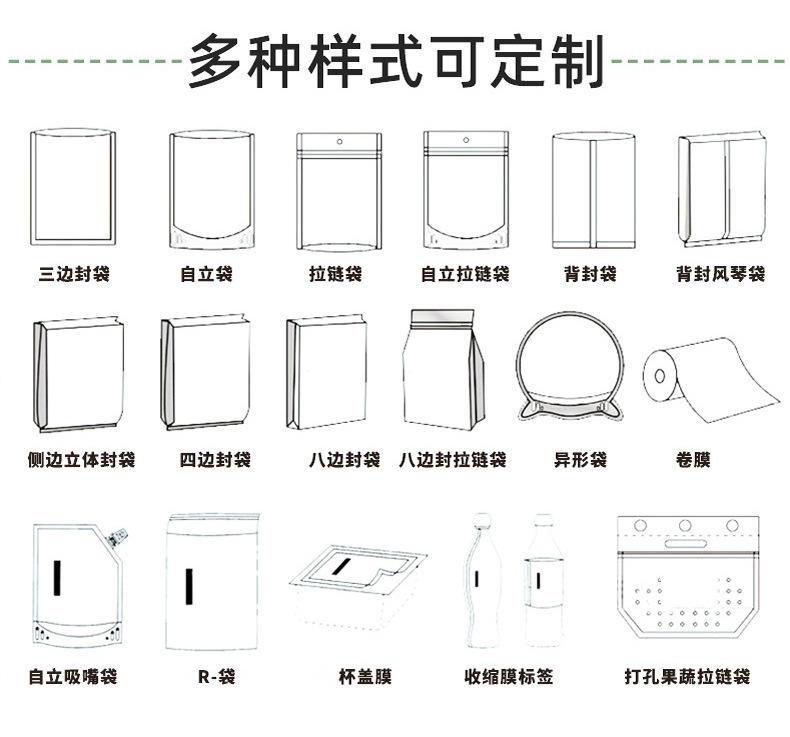 多种样式可定制

三边封袋
自立袋
拉链袋
自立拉链袋
背封袋
背封风琴袋

侧边立体封袋
四边封袋
八边封袋
八边封拉链袋
异形袋
卷膜

自立吸嘴袋
R-袋
杯盖膜
收缩膜标签
打孔果蔬拉链袋