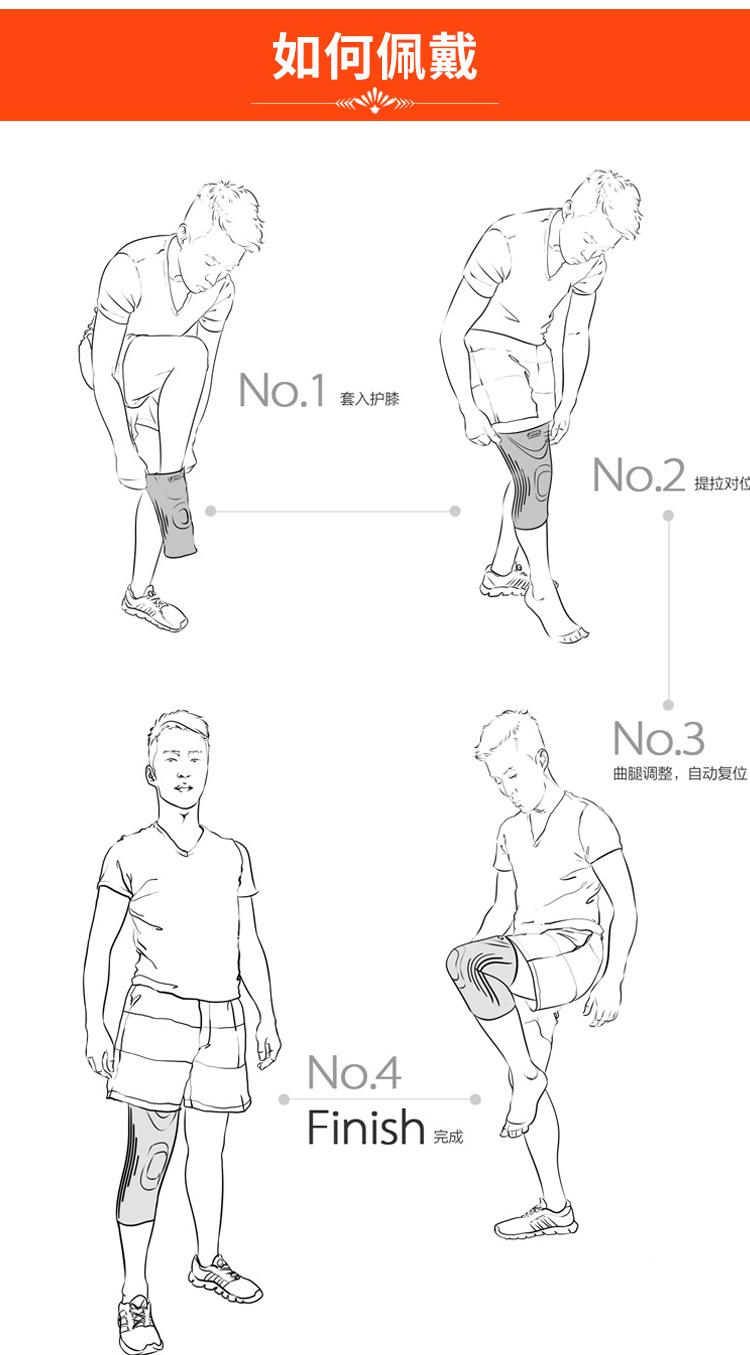 如何佩戴

No.1 套入护膝

No.2 提拉对位

No.3 曲腿调整，自动复位

No.4 Finish 完成