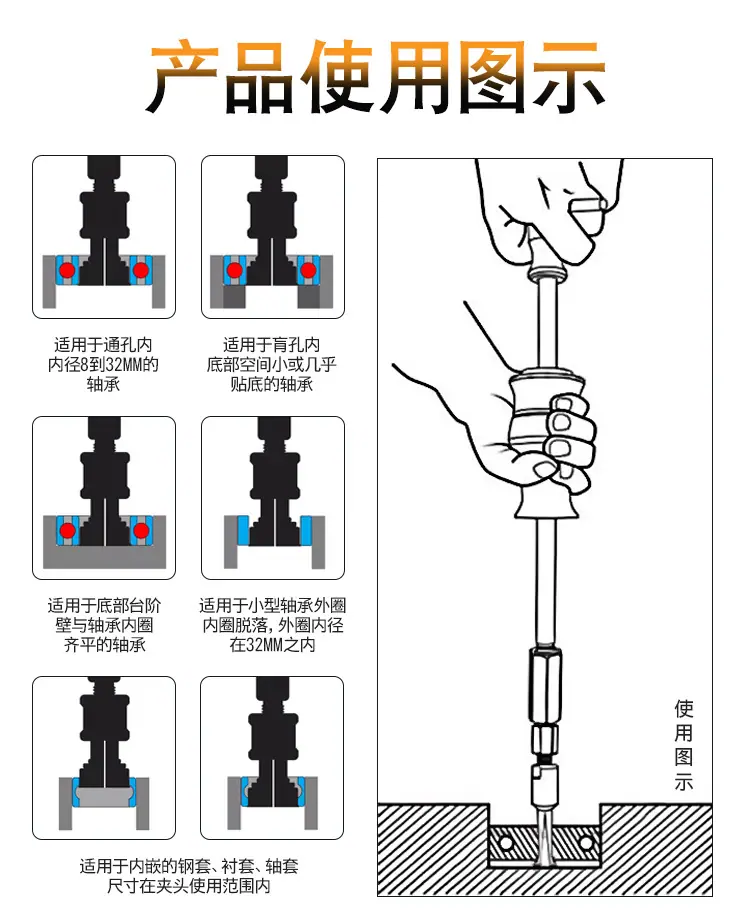 产品使用图示

适用于通孔内内径8到32MM的轴承

适用于盲孔内底部空间小或几乎贴底的轴承

适用于底部台阶壁与轴承内圈齐平的轴承

适用于小型轴承外圈内圈脱落，外圈内径在32MM之内

适用于内嵌的钢套、衬套、轴套尺寸在夹头使用范围内

使用图示