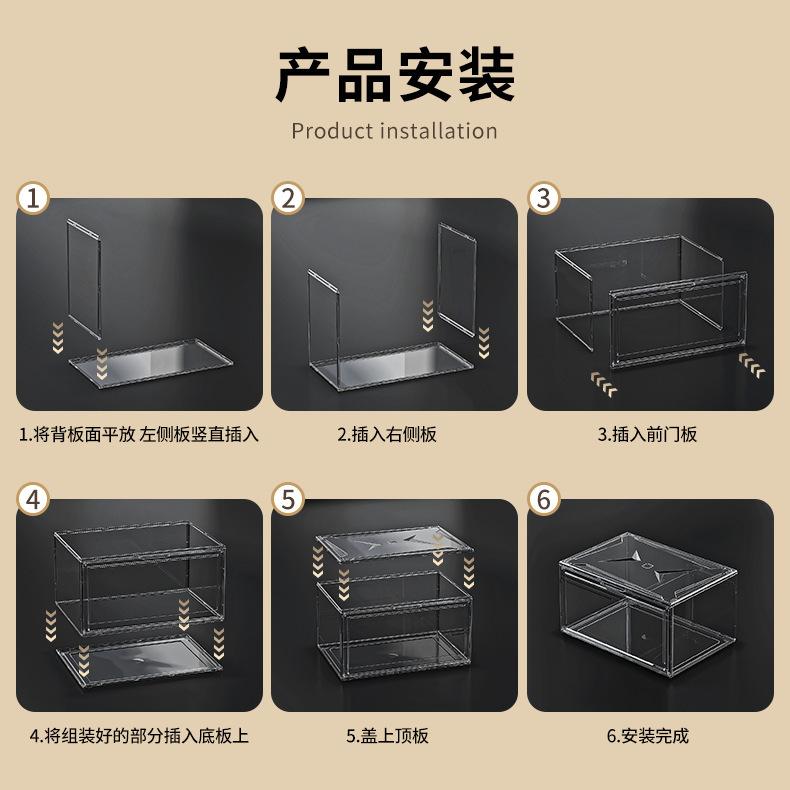 产品安装

Product installation

1

1.将背板面平放 左侧板竖直插入

2

2.插入右侧板

3

3.插入前门板

4

4.将组装好的部分插入底板上

5

5.盖上顶板

6

6.安装完成