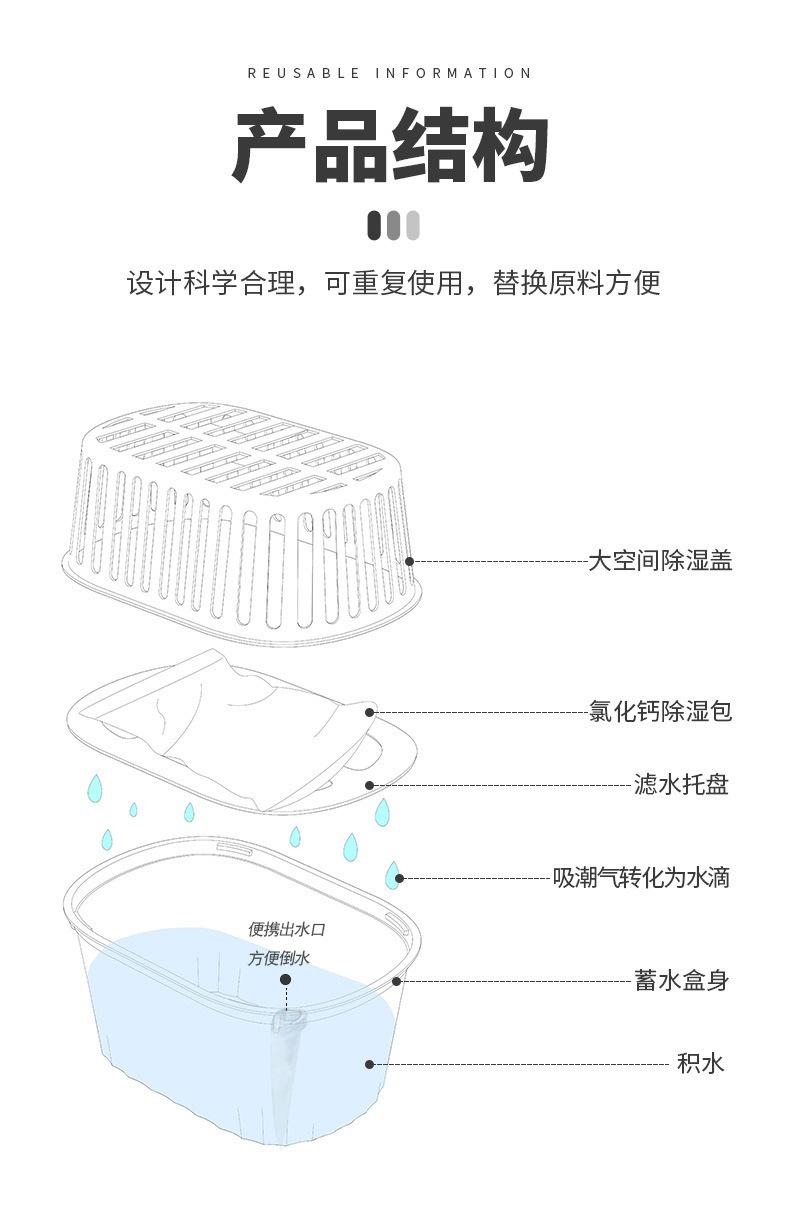 REUSABLE INFORMATION

产品结构

设计科学合理，可重复使用，替换原料方便

大空间除湿盖

氯化钙除湿包

滤水托盘

吸潮气转化为水滴

便携出水口
方便倒水

蓄水盒身

积水