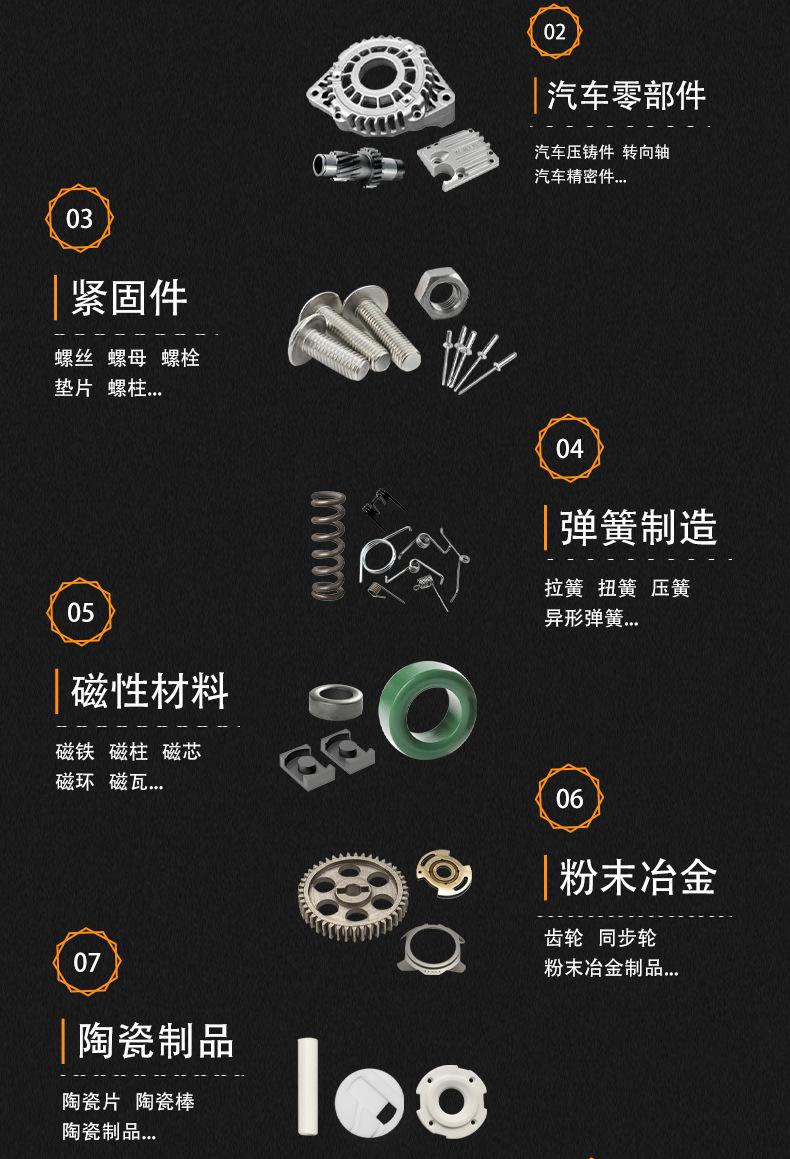 02

汽车零部件

汽车压铸件 转向轴
汽车精密件...

03

紧固件

螺丝 螺母 螺栓
垫片 螺柱...

04

弹簧制造

拉簧 扭簧 压簧
异形弹簧...

05

磁性材料

磁铁 磁柱 磁芯
磁环 磁瓦...

06

粉末冶金

齿轮 同步轮
粉末冶金制品...

07

陶瓷制品

陶瓷片 陶瓷棒
陶瓷制品...