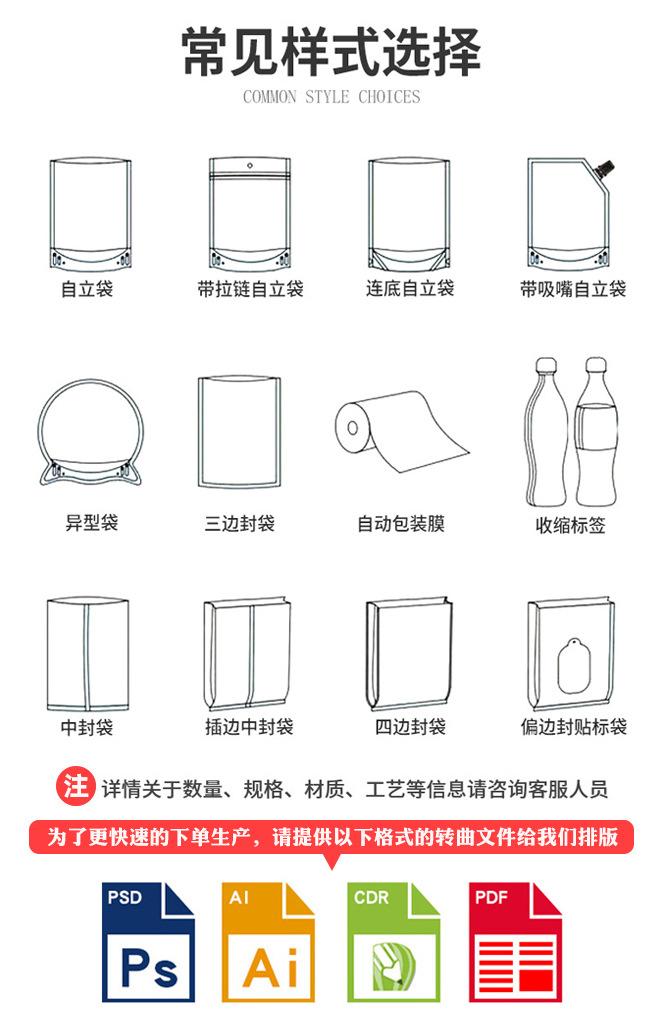 常见样式选择

COMMON STYLE CHOICES

自立袋

带拉链自立袋

连底自立袋

带吸嘴自立袋

异型袋

三边封袋

自动包装膜

收缩标签

中封袋

插边中封袋

四边封袋

偏边封贴标袋

注 详情关于数量、规格、材质、工艺等信息请咨询客服人员

为了更快速的下单生产，请提供以下格式的转曲文件给我们排版

PSD
Ps

AI
Ai

CDR

PDF