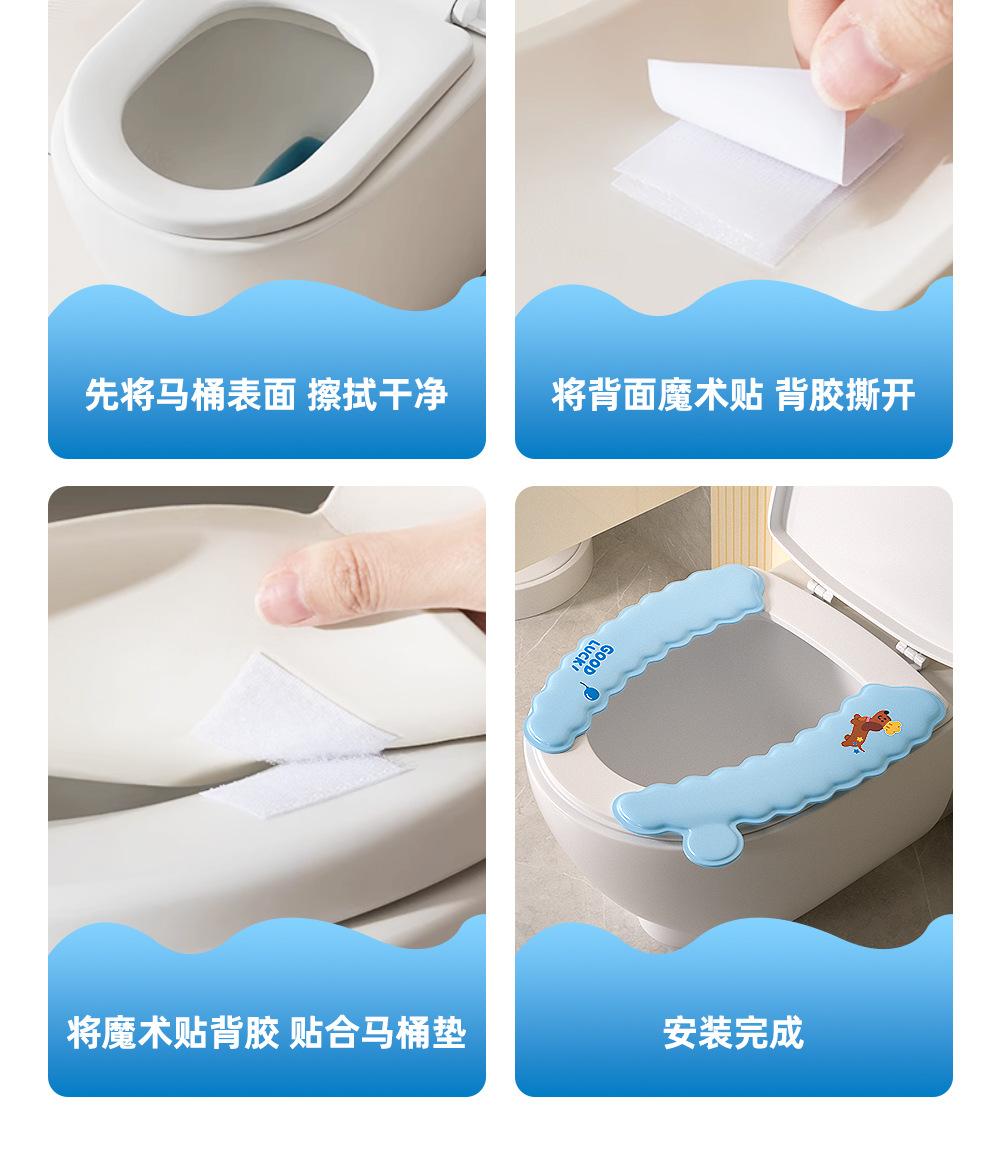 先将马桶表面 擦拭干净

将背面魔术贴 背胶撕开

将魔术贴背胶 贴合马桶垫

GOOD LUCK!

安装完成