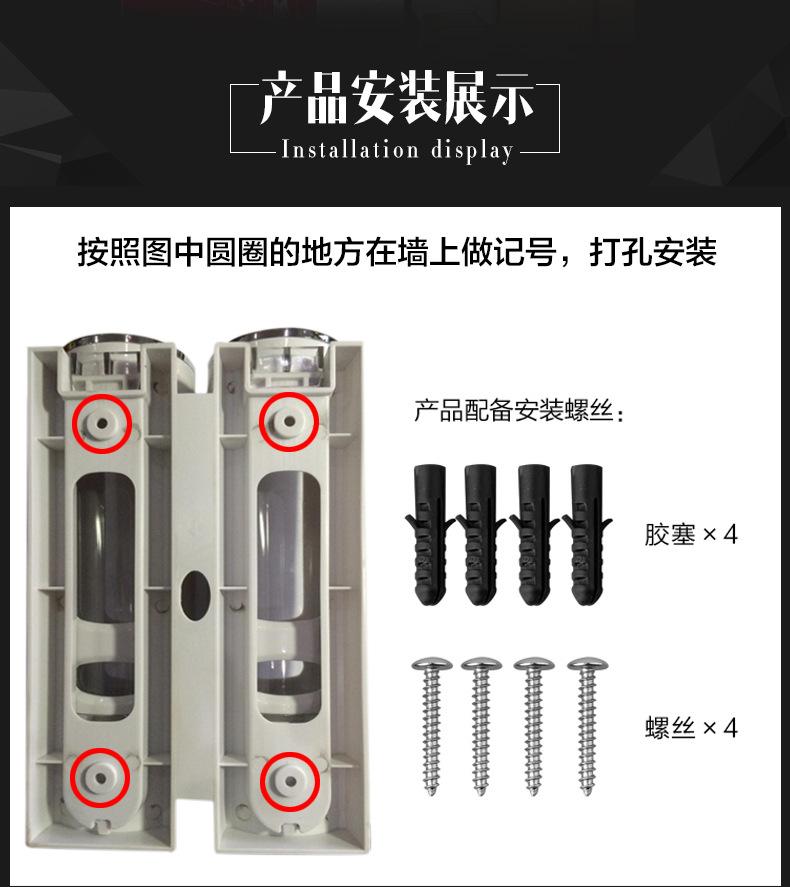 产品安装展示
Installation display

按照图中圆圈的地方在墙上做记号，打孔安装

产品配备安装螺丝：

胶塞 × 4

螺丝 × 4