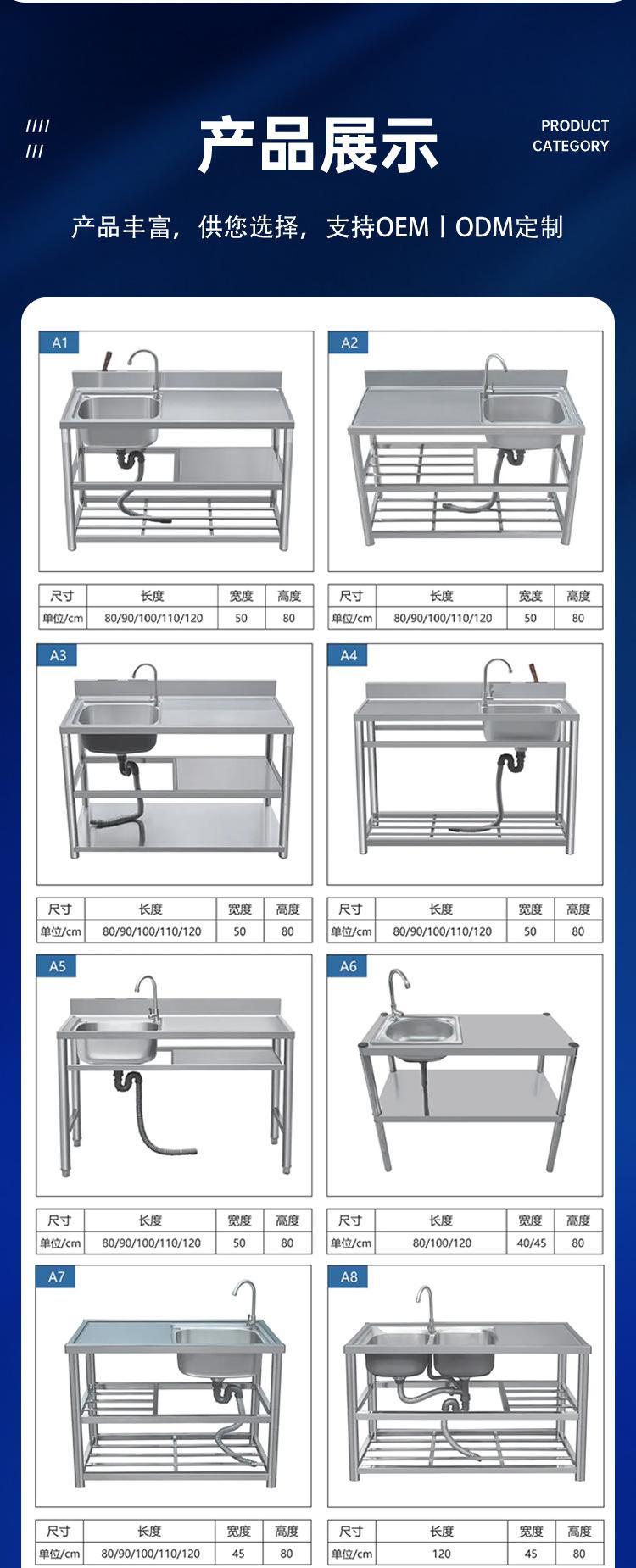 ////
///

产品展示

PRODUCT CATEGORY

产品丰富，供您选择，支持OEM丨ODM定制

A1

| 尺寸 | 长度 | 宽度 | 高度 |
|---|---|---|---|
| 单位/cm | 80/90/100/110/120 | 50 | 80 |

A2

| 尺寸 | 长度 | 宽度 | 高度 |
|---|---|---|---|
| 单位/cm | 80/90/100/110/120 | 50 | 80 |

A3

| 尺寸 | 长度 | 宽度 | 高度 |
|---|---|---|---|
| 单位/cm | 80/90/100/110/120 | 50 | 80 |

A4

| 尺寸 | 长度 | 宽度 | 高度 |
|---|---|---|---|
| 单位/cm | 80/90/100/110/120 | 50 | 80 |

A5

| 尺寸 | 长度 | 宽度 | 高度 |
|---|---|---|---|
| 单位/cm | 80/90/100/110/120 | 50 | 80 |

A6

| 尺寸 | 长度 | 宽度 | 高度 |
|---|---|---|---|
| 单位/cm | 80/100/120 | 40/45 | 80 |

A7

| 尺寸 | 长度 | 宽度 | 高度 |
|---|---|---|---|
| 单位/cm | 80/90/100/110/120 | 45 | 80 |

A8

| 尺寸 | 长度 | 宽度 | 高度 |
|---|---|---|---|
| 单位/cm | 120 | 45 | 80 |