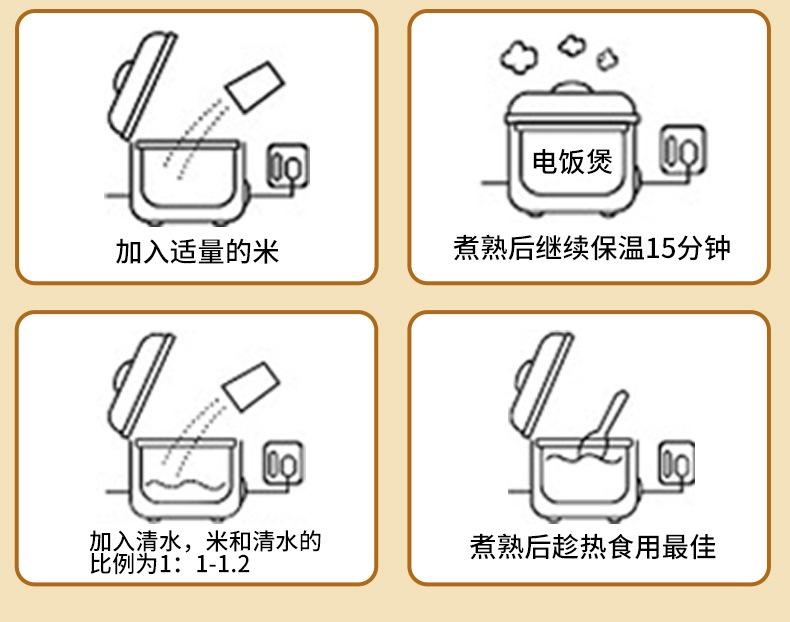 加入适量的米

电饭煲

煮熟后继续保温15分钟

加入清水，米和清水的比例为1：1-1.2

煮熟后趁热食用最佳