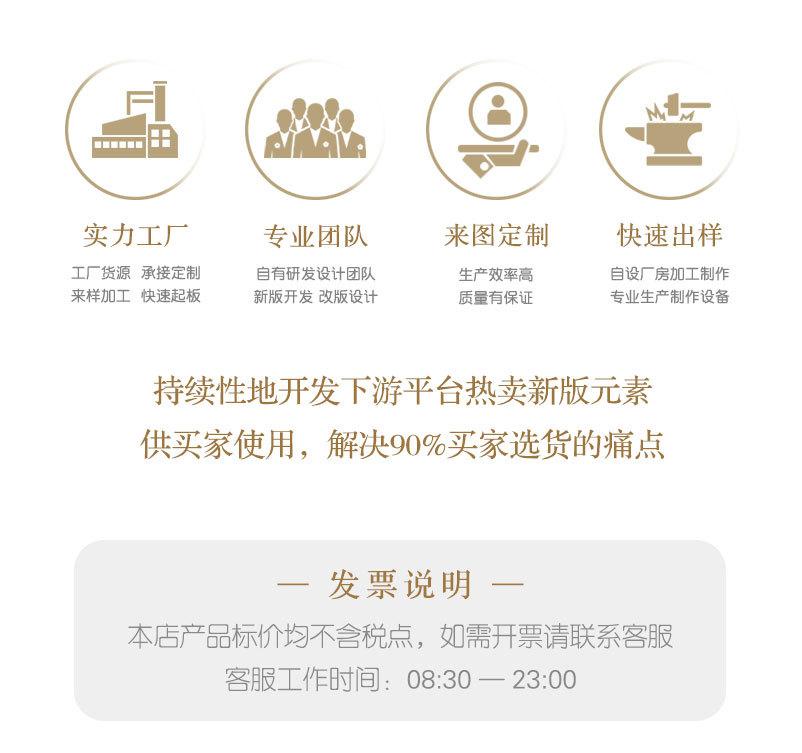 实力工厂
工厂货源 承接定制
来样加工 快速起板

专业团队
自有研发设计团队
新版开发 改版设计

来图定制
生产效率高
质量有保证

快速出样
自设厂房加工制作
专业生产制作设备

持续性地开发下游平台热卖新版元素
供买家使用，解决90%买家选货的痛点

— 发票说明 —
本店产品标价均不含税点，如需开票请联系客服
客服工作时间：08:30 — 23:00