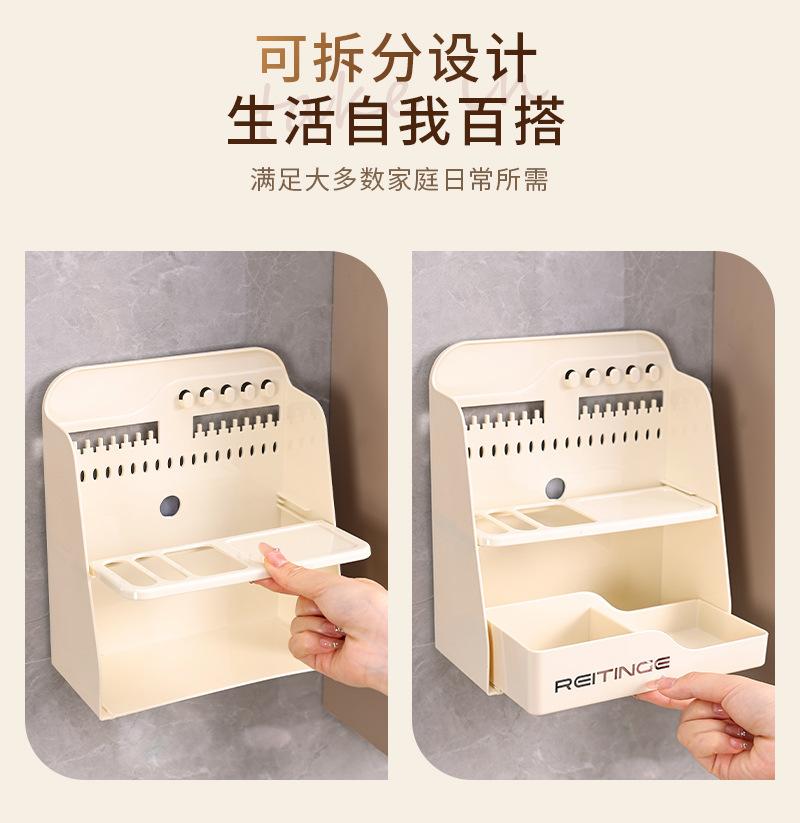 可拆分设计
生活自我百搭

满足大多数家庭日常所需

REITINGE