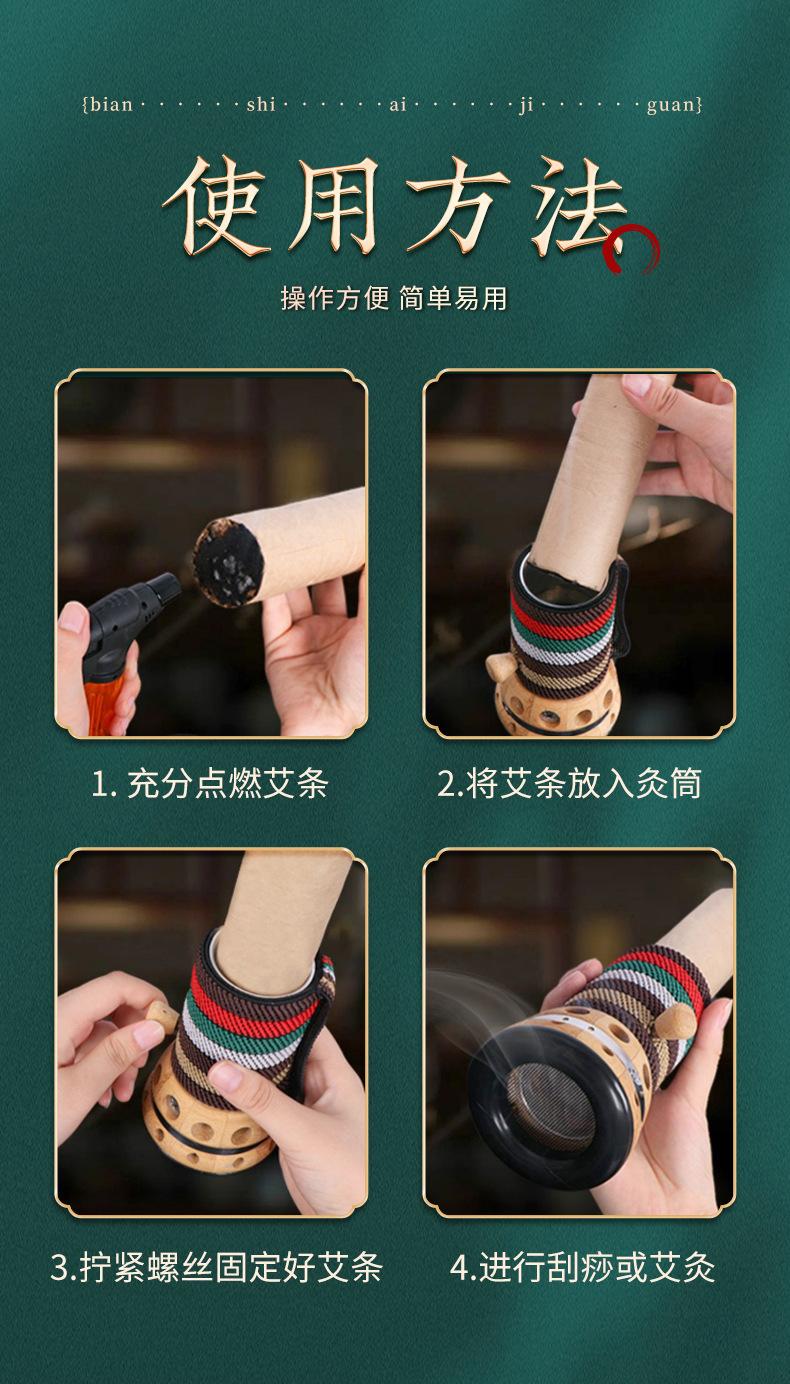 {bian · · · · · · shi · · · · · · ai · · · · · · ji · · · · · · guan}

使用方法

操作方便 简单易用

1. 充分点燃艾条

2.将艾条放入灸筒

3.拧紧螺丝固定好艾条

4.进行刮痧或艾灸