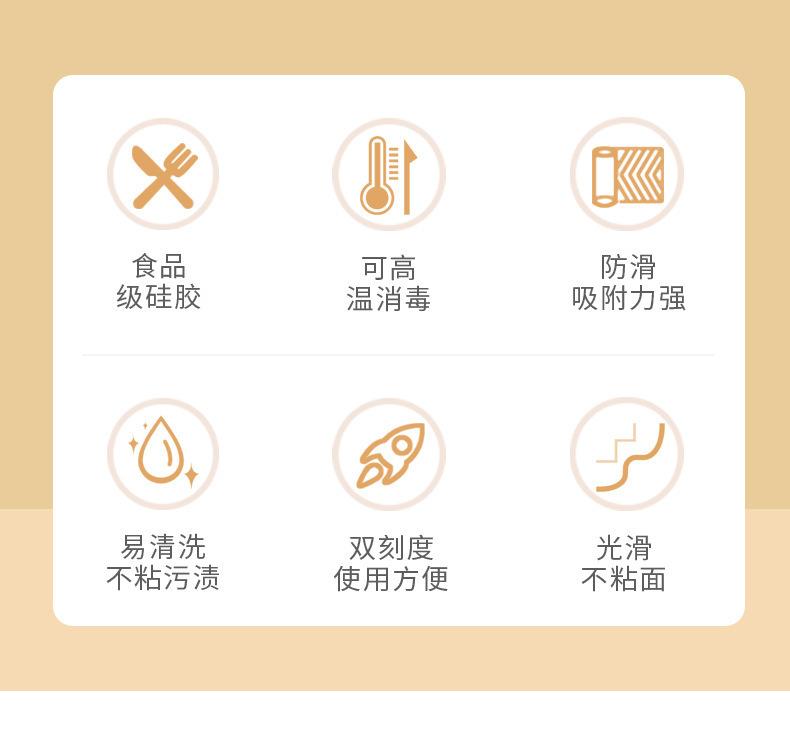 食品
级硅胶

可高
温消毒

防滑
吸附力强

易清洗
不粘污渍

双刻度
使用方便

光滑
不粘面