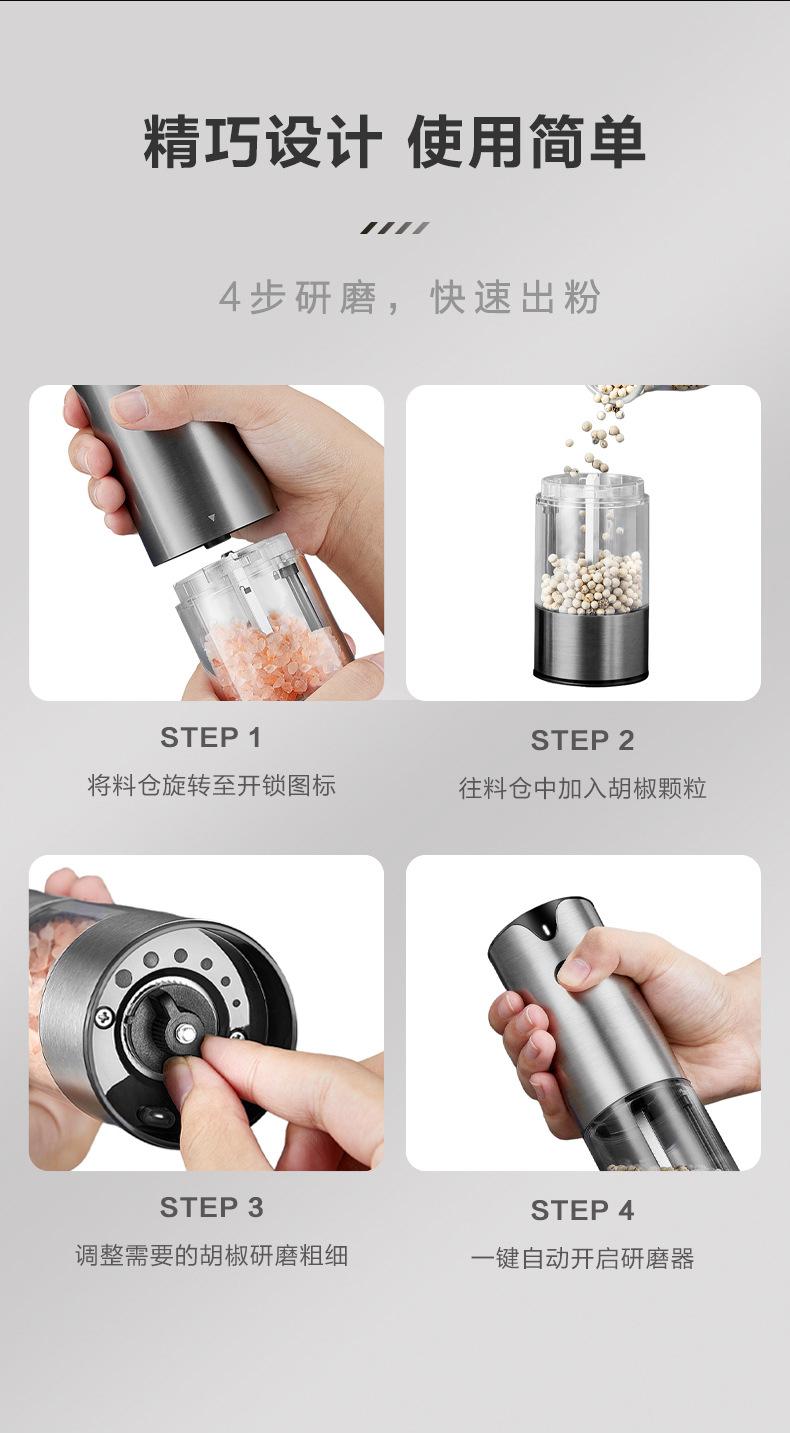 精巧设计 使用简单

4步研磨，快速出粉

STEP 1
将料仓旋转至开锁图标

STEP 2
往料仓中加入胡椒颗粒

STEP 3
调整需要的胡椒研磨粗细

STEP 4
一键自动开启研磨器