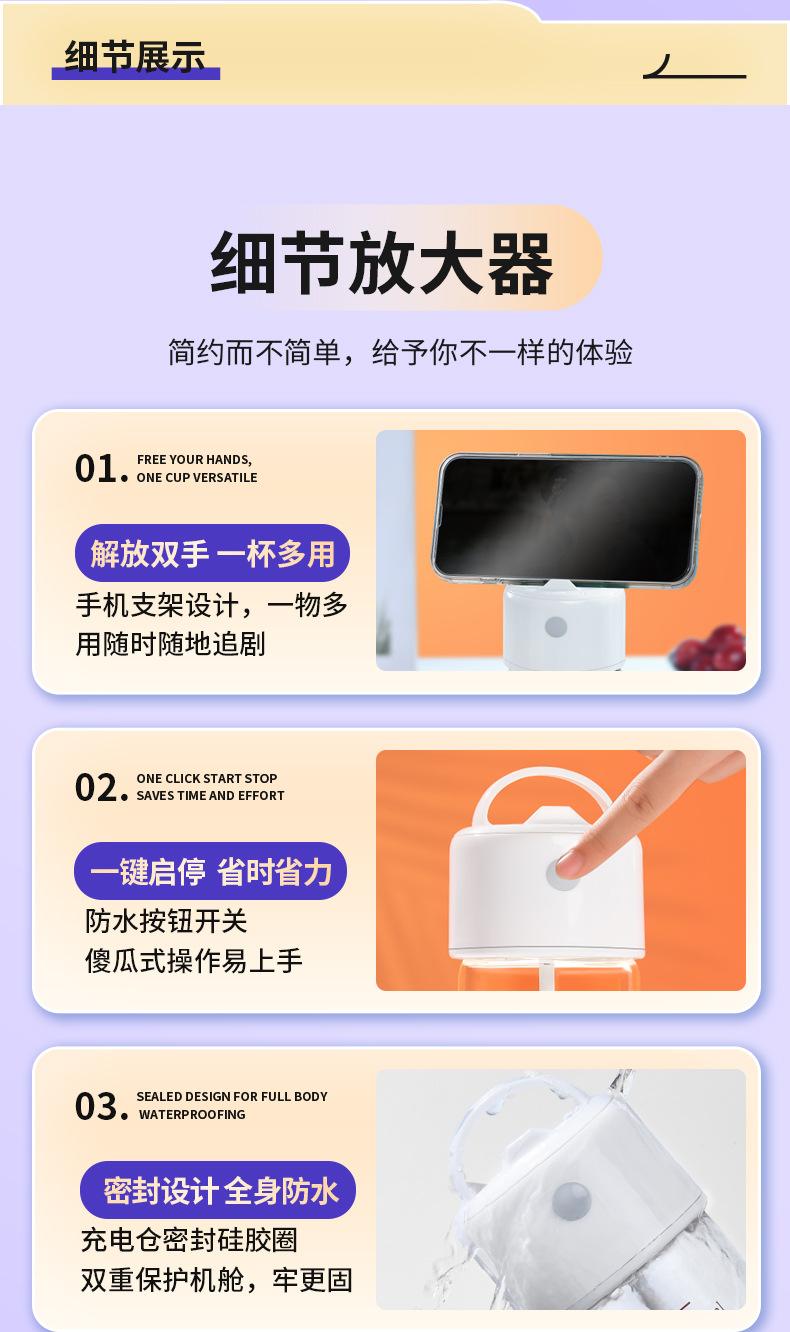 细节展示

细节放大器

简约而不简单，给予你不一样的体验

01. FREE YOUR HANDS, ONE CUP VERSATILE

解放双手 一杯多用

手机支架设计，一物多用随时随地追剧

02. ONE CLICK START STOP SAVES TIME AND EFFORT

一键启停 省时省力

防水按钮开关
傻瓜式操作易上手

03. SEALED DESIGN FOR FULL BODY WATERPROOFING

密封设计 全身防水

充电仓密封硅胶圈
双重保护机舱，牢更固