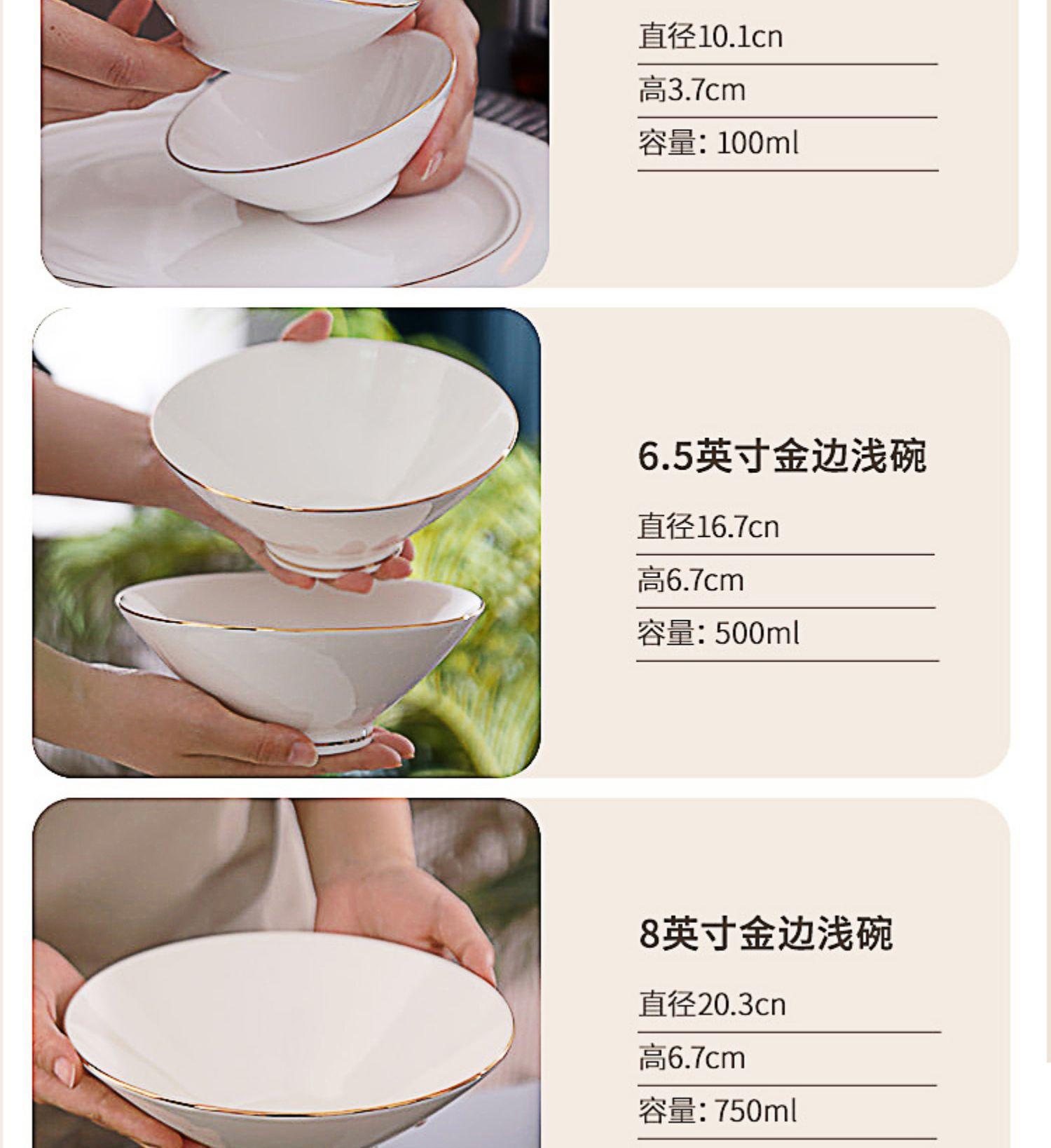 直径10.1cn

高3.7cm

容量: 100ml

6.5英寸金边浅碗

直径16.7cn

高6.7cm

容量: 500ml

8英寸金边浅碗

直径20.3cn

高6.7cm

容量: 750ml