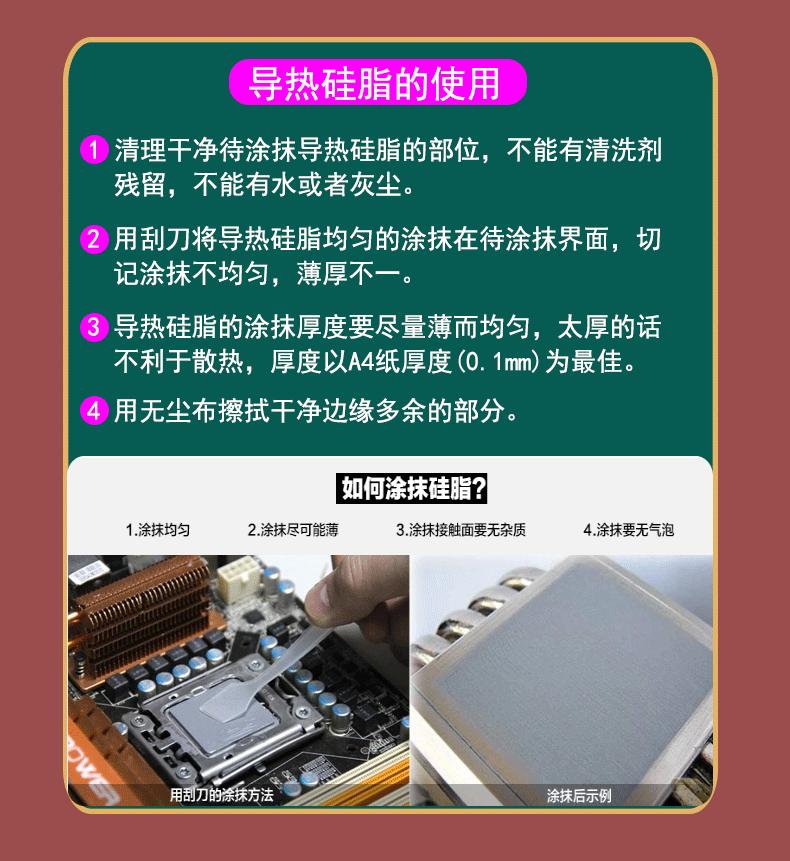 导热硅脂的使用

1 清理干净待涂抹导热硅脂的部位，不能有清洗剂残留，不能有水或者灰尘。

2 用刮刀将导热硅脂均匀的涂抹在待涂抹界面，切记涂抹不均匀，薄厚不一。

3 导热硅脂的涂抹厚度要尽量薄而均匀，太厚的话不利于散热，厚度以A4纸厚度(0.1mm)为最佳。

4 用无尘布擦拭干净边缘多余的部分。

如何涂抹硅脂?

1.涂抹均匀 2.涂抹尽可能薄 3.涂抹接触面要无杂质 4.涂抹要无气泡

POWER

用刮刀的涂抹方法

涂抹后示例