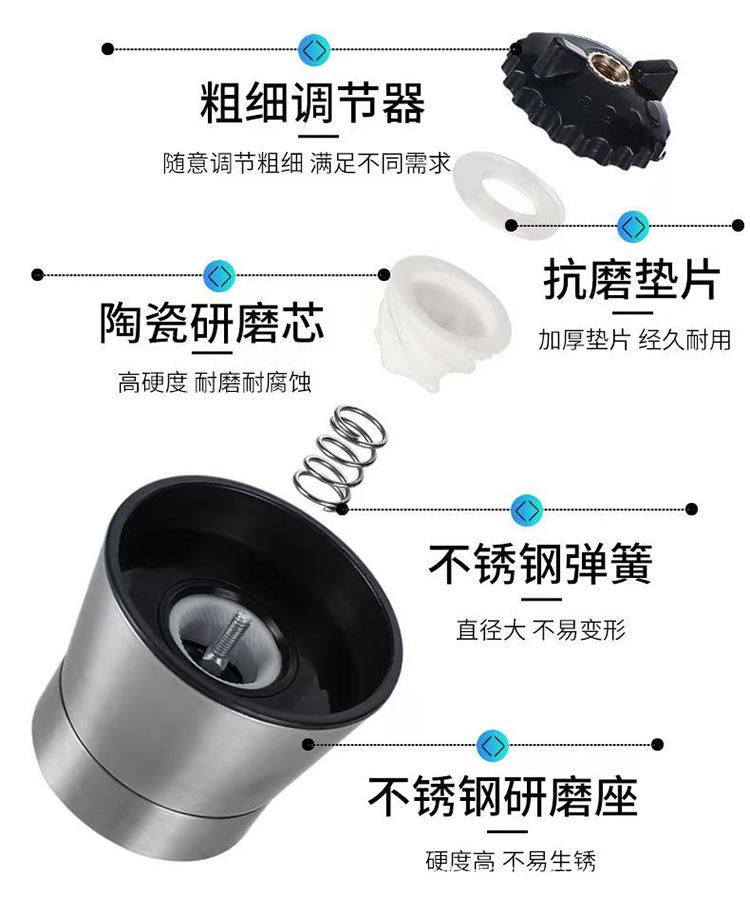 粗细调节器

随意调节粗细 满足不同需求

抗磨垫片

加厚垫片 经久耐用

陶瓷研磨芯

高硬度 耐磨耐腐蚀

不锈钢弹簧

直径大 不易变形

不锈钢研磨座

硬度高 不易生锈