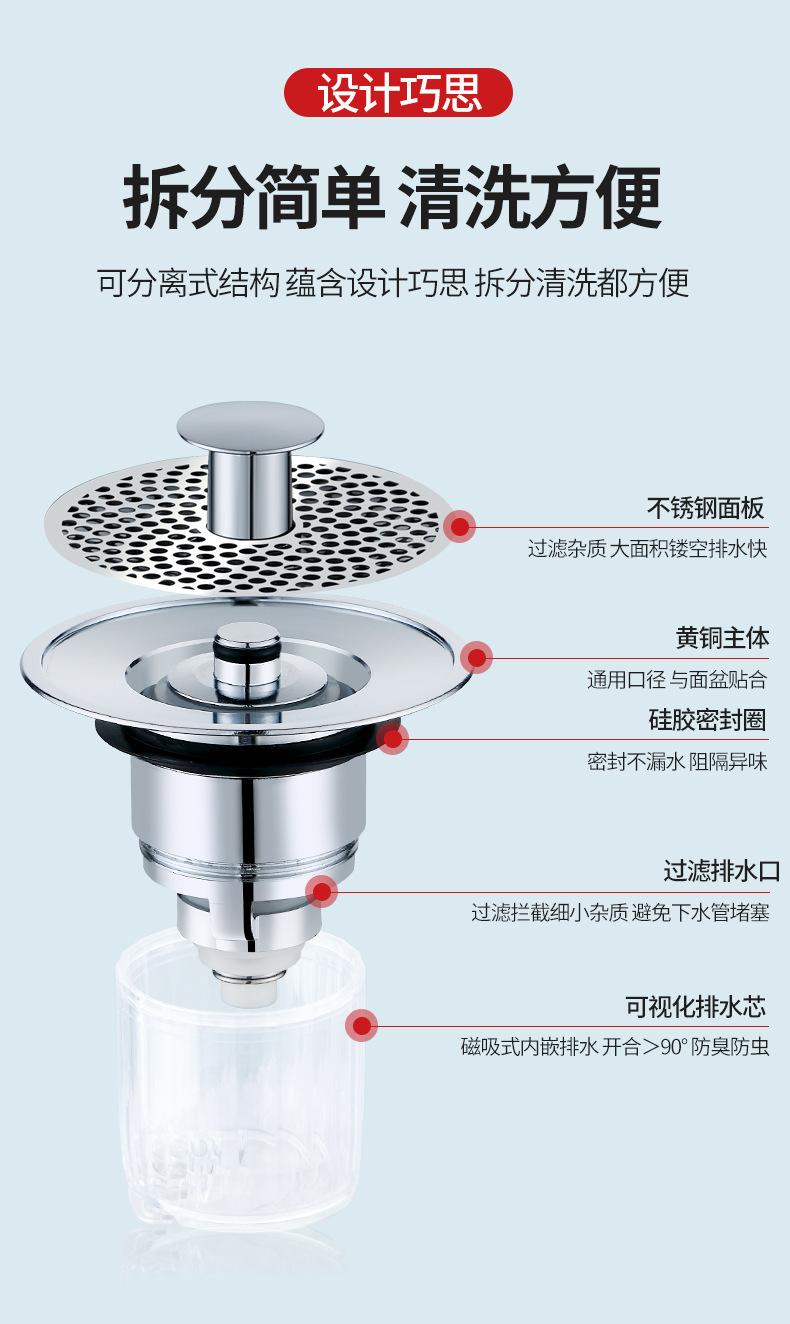 设计巧思

拆分简单 清洗方便

可分离式结构 蕴含设计巧思 拆分清洗都方便

不锈钢面板

过滤杂质 大面积镂空排水快

黄铜主体

通用口径 与面盆贴合

硅胶密封圈

密封不漏水 阻隔异味

过滤排水口

过滤拦截细小杂质 避免下水管堵塞

可视化排水芯

磁吸式内嵌排水 开合>90° 防臭防虫