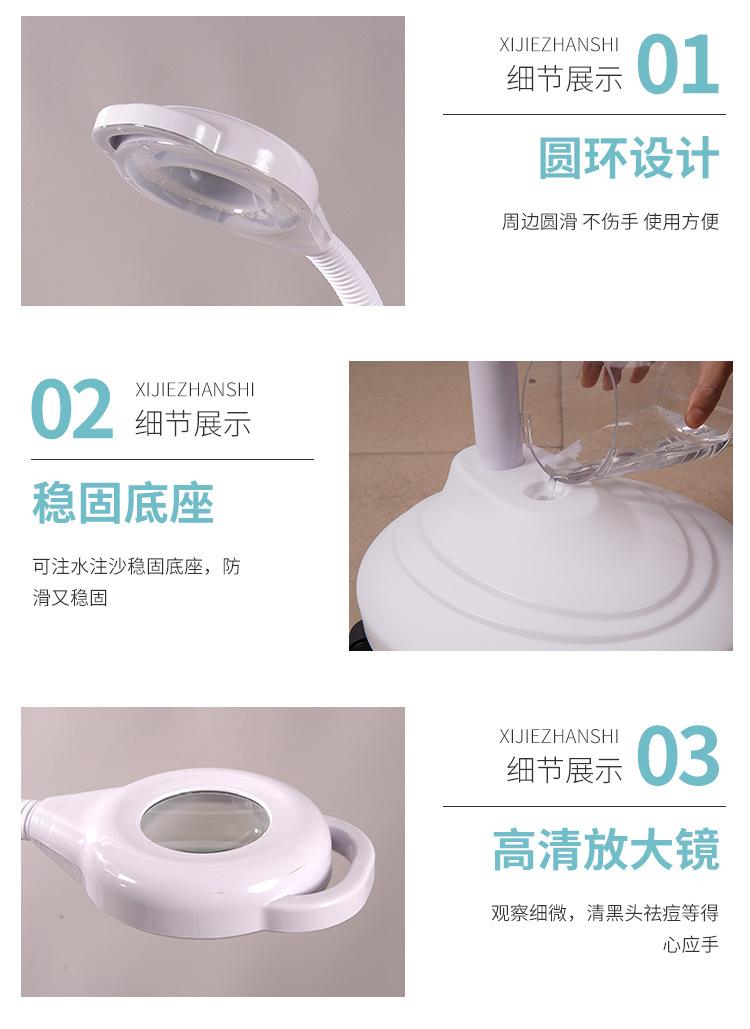 XIJIEZHANSHI
细节展示 01

圆环设计

周边圆滑 不伤手 使用方便

02 XIJIEZHANSHI
细节展示

稳固底座

可注水注沙稳固底座，防滑又稳固

XIJIEZHANSHI
细节展示 03

高清放大镜

观察细微，清黑头祛痘等得心应手