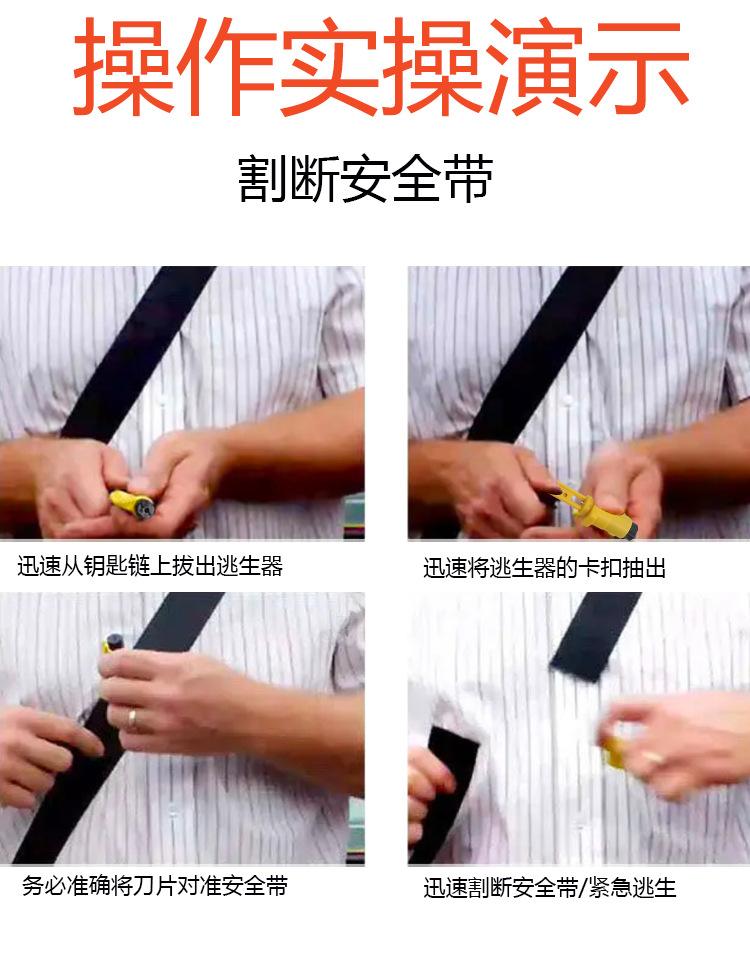 操作实操演示

割断安全带

迅速从钥匙链上拔出逃生器

迅速将逃生器的卡扣抽出

务必准确将刀片对准安全带

迅速割断安全带/紧急逃生