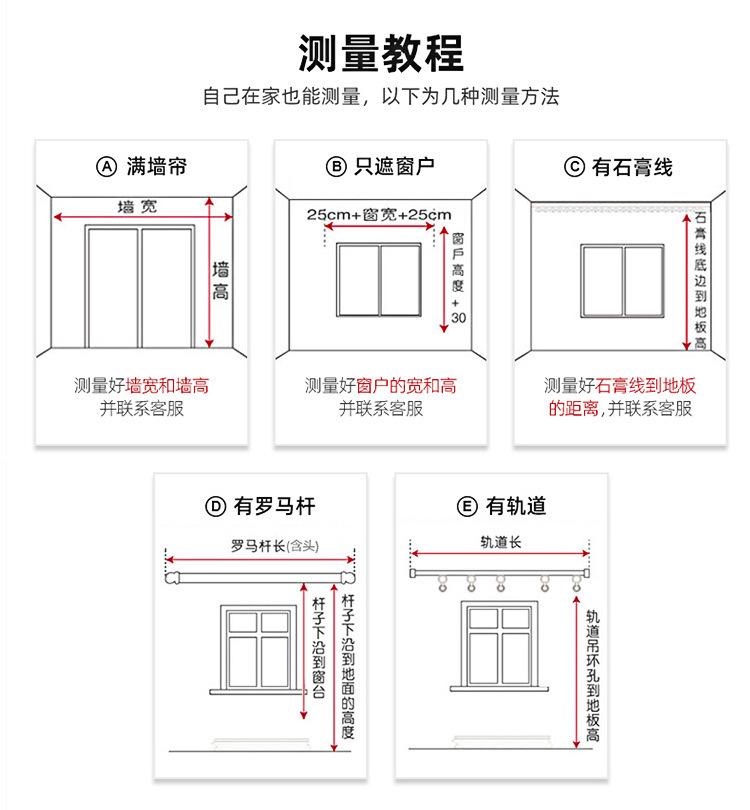 测量教程

自己在家也能测量，以下为几种测量方法

Ⓐ 满墙帘

墙宽

墙高

测量好墙宽和墙高并联系客服

Ⓑ 只遮窗户

25cm+窗宽+25cm

窗户高度+30

测量好窗户的宽和高并联系客服

Ⓒ 有石膏线

石膏线底边到地板高

测量好石膏线到地板的距离，并联系客服

Ⓓ 有罗马杆

罗马杆长(含头)

杆子下沿到窗台

杆子下沿到地面的高度

Ⓔ 有轨道

轨道长

轨道吊环孔到地板高