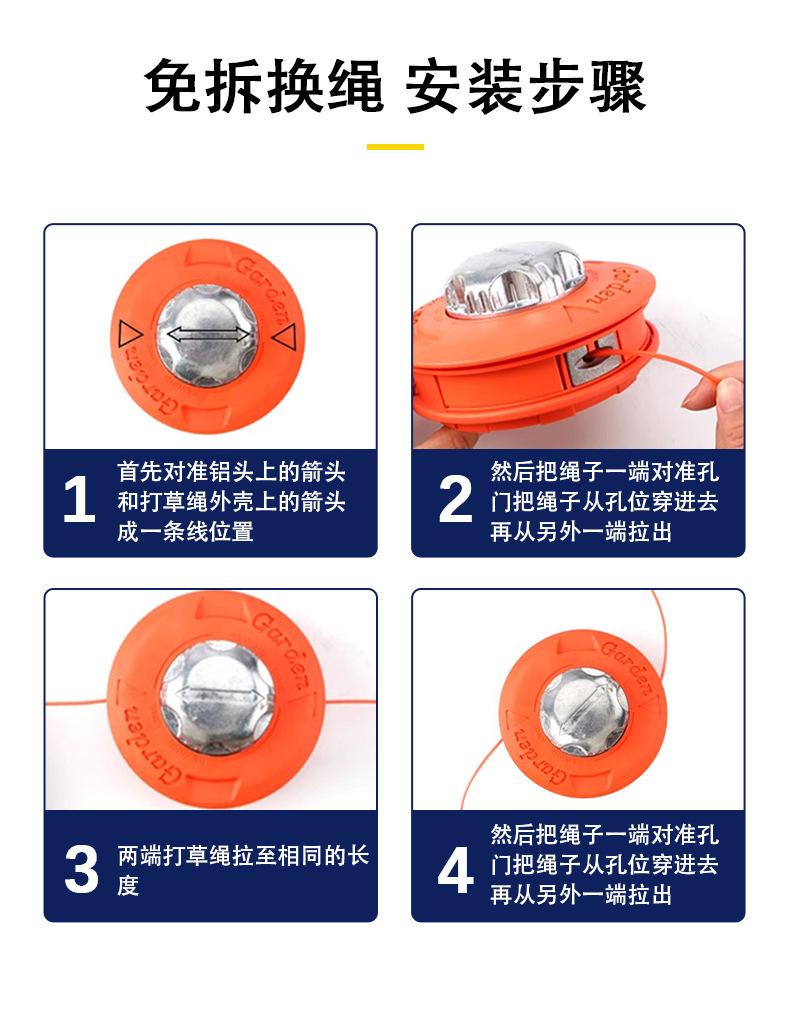 免拆换绳 安装步骤

Garden
Garden

1 首先对准铝头上的箭头和打草绳外壳上的箭头成一条线位置

Garden

2 然后把绳子一端对准孔门把绳子从孔位穿进去再从另外一端拉出

Garden
Garden

3 两端打草绳拉至相同的长度

Garden
Garden

4 然后把绳子一端对准孔门把绳子从孔位穿进去再从另外一端拉出