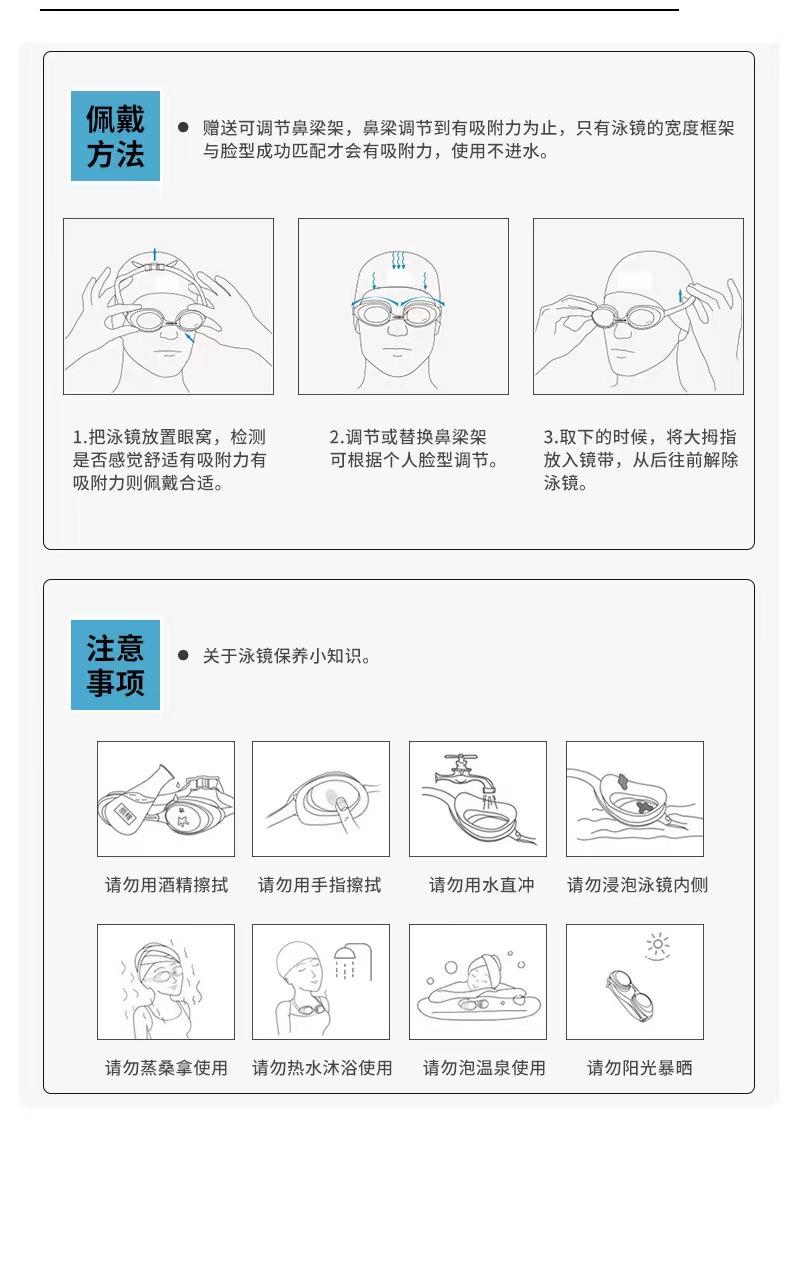 佩戴方法

● 赠送可调节鼻梁架，鼻梁调节到有吸附力为止，只有泳镜的宽度框架与脸型成功匹配才会有吸附力，使用不进水。

1.把泳镜放置眼窝，检测是否感觉舒适有吸附力有吸附力则佩戴合适。

2.调节或替换鼻梁架可根据个人脸型调节。

3.取下的时候，将大拇指放入镜带，从后往前解除泳镜。

注意事项

● 关于泳镜保养小知识。

请勿用酒精擦拭

请勿用手指擦拭

请勿用水直冲

请勿浸泡泳镜内侧

请勿蒸桑拿使用

请勿热水沐浴使用

请勿泡温泉使用

请勿阳光暴晒