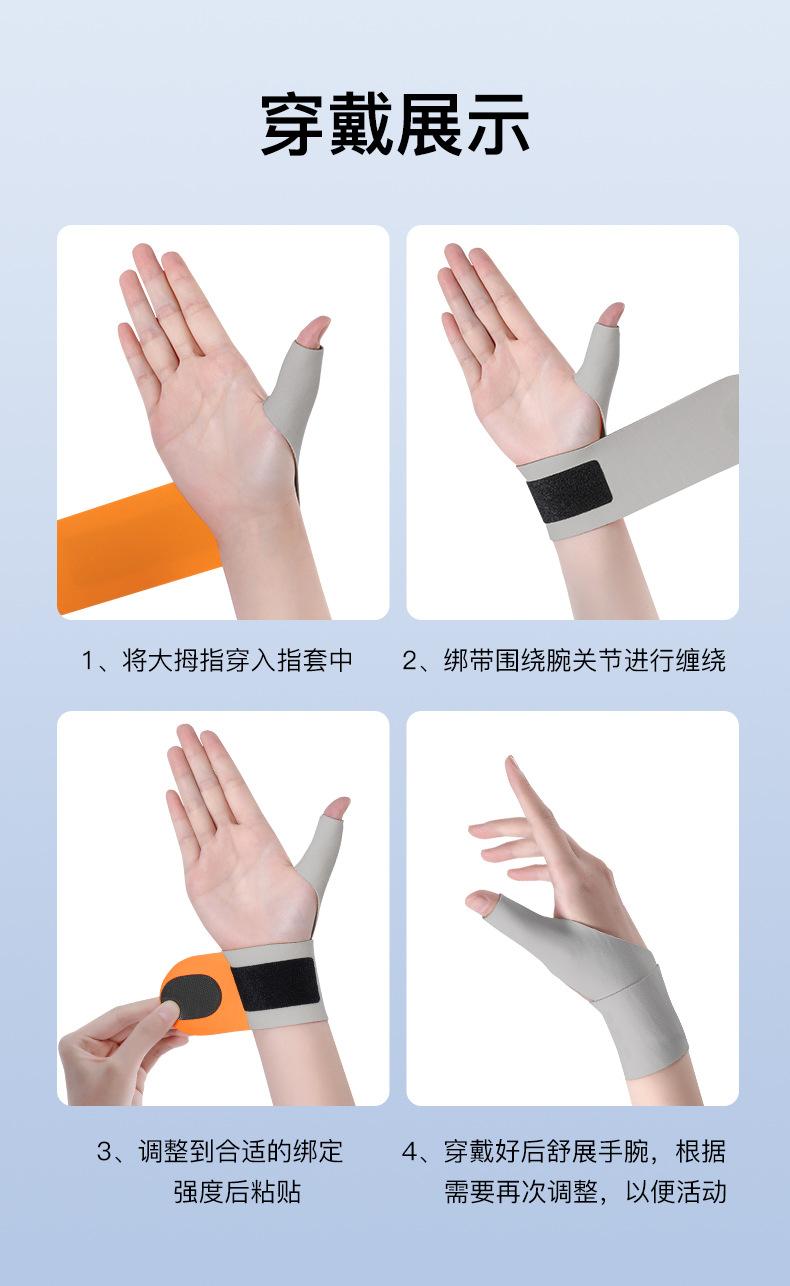 穿戴展示

1、将大拇指穿入指套中

2、绑带围绕腕关节进行缠绕

3、调整到合适的绑定强度后粘贴

4、穿戴好后舒展手腕，根据需要再次调整，以便活动