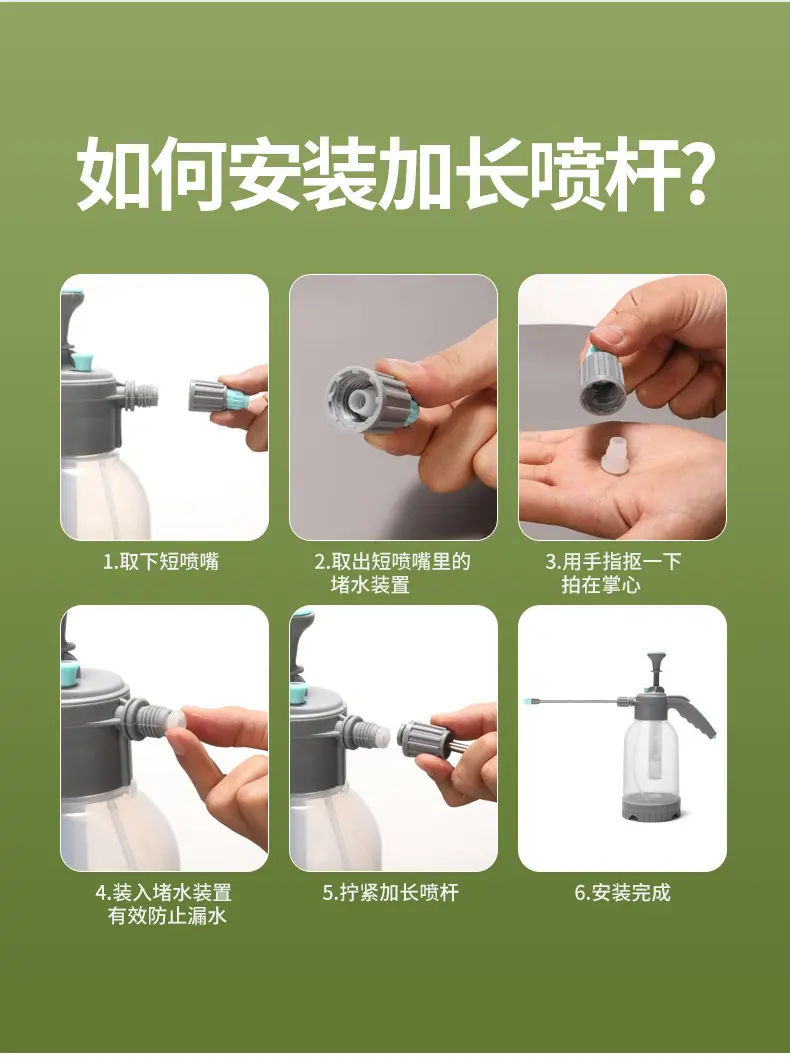 如何安装加长喷杆?

1.取下短喷嘴

2.取出短喷嘴里的堵水装置

3.用手指抠一下拍在掌心

4.装入堵水装置有效防止漏水

5.拧紧加长喷杆

6.安装完成