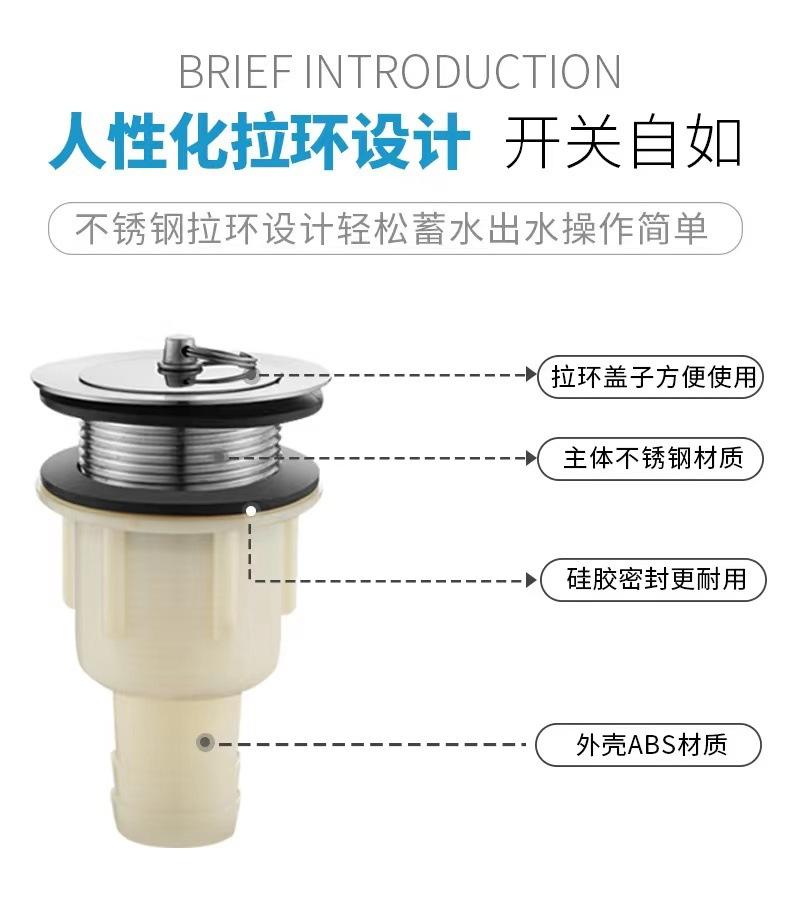 BRIEF INTRODUCTION

人性化拉环设计 开关自如

不锈钢拉环设计轻松蓄水出水操作简单

拉环盖子方便使用

主体不锈钢材质

硅胶密封更耐用

外壳ABS材质