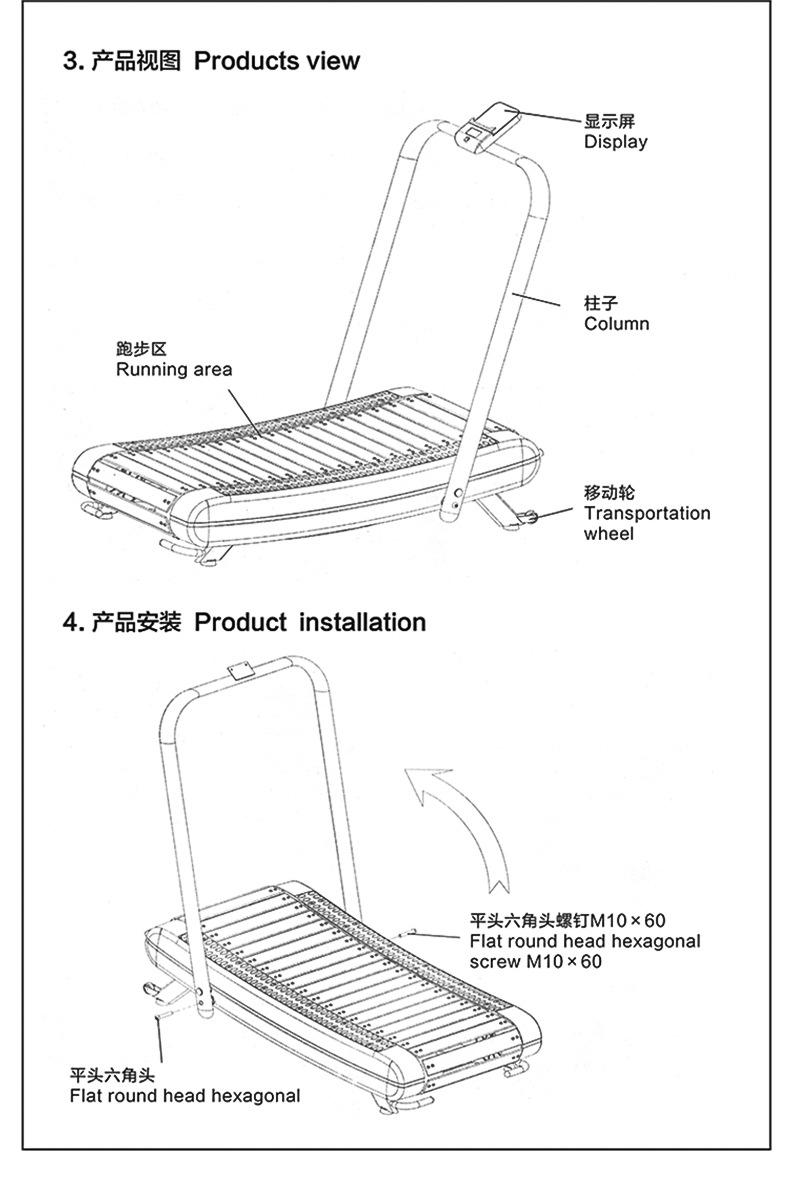 3. 产品视图 Products view

显示屏
Display

柱子
Column

跑步区
Running area

移动轮
Transportation wheel

4. 产品安装 Product installation

平头六角头螺钉M10×60
Flat round head hexagonal screw M10×60

平头六角头
Flat round head hexagonal