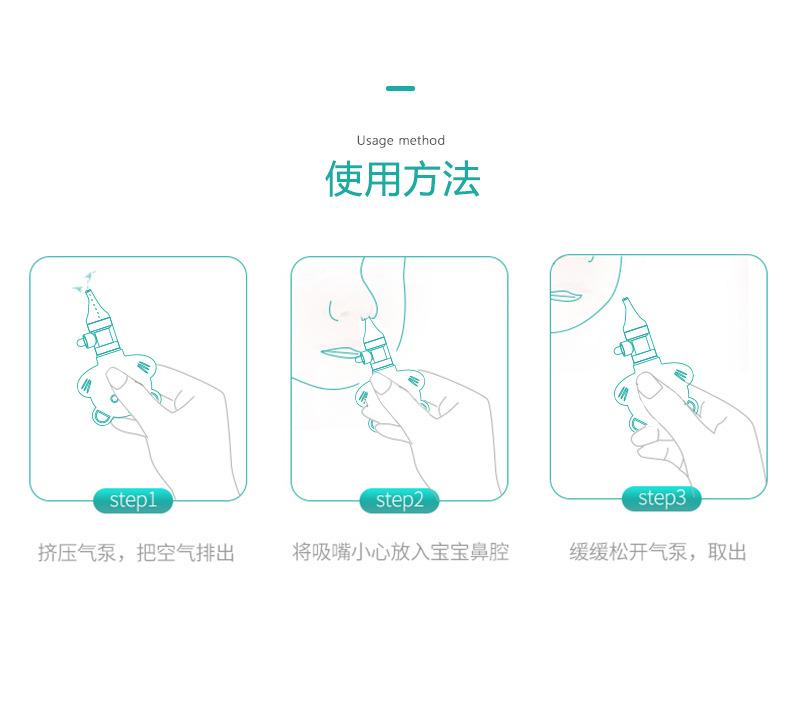 Usage method

使用方法

step1

挤压气泵，把空气排出

step2

将吸嘴小心放入宝宝鼻腔

step3

缓缓松开气泵，取出