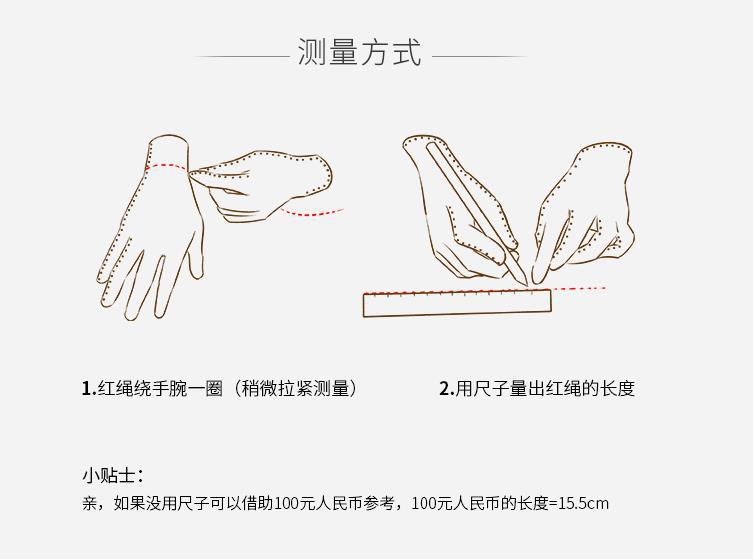 测量方式

1.红绳绕手腕一圈（稍微拉紧测量）

2.用尺子量出红绳的长度

小贴士：
亲，如果没用尺子可以借助100元人民币参考，100元人民币的长度=15.5cm