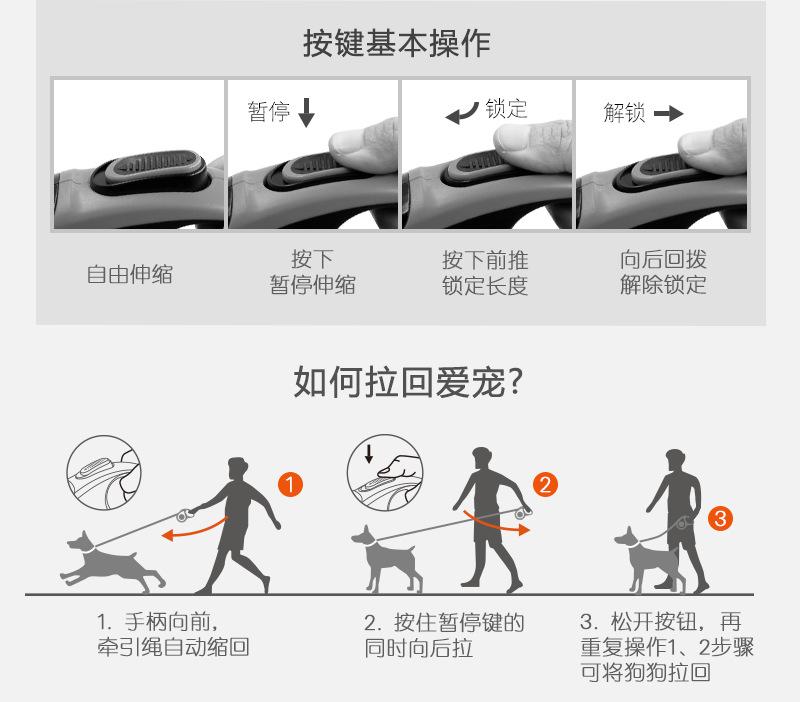 按键基本操作

暂停

锁定

解锁

自由伸缩

按下
暂停伸缩

按下前推
锁定长度

向后回拨
解除锁定

如何拉回爱宠?

1

2

3

1. 手柄向前，
牵引绳自动缩回

2. 按住暂停键的
同时向后拉

3. 松开按钮，再
重复操作1、2步骤
可将狗狗拉回