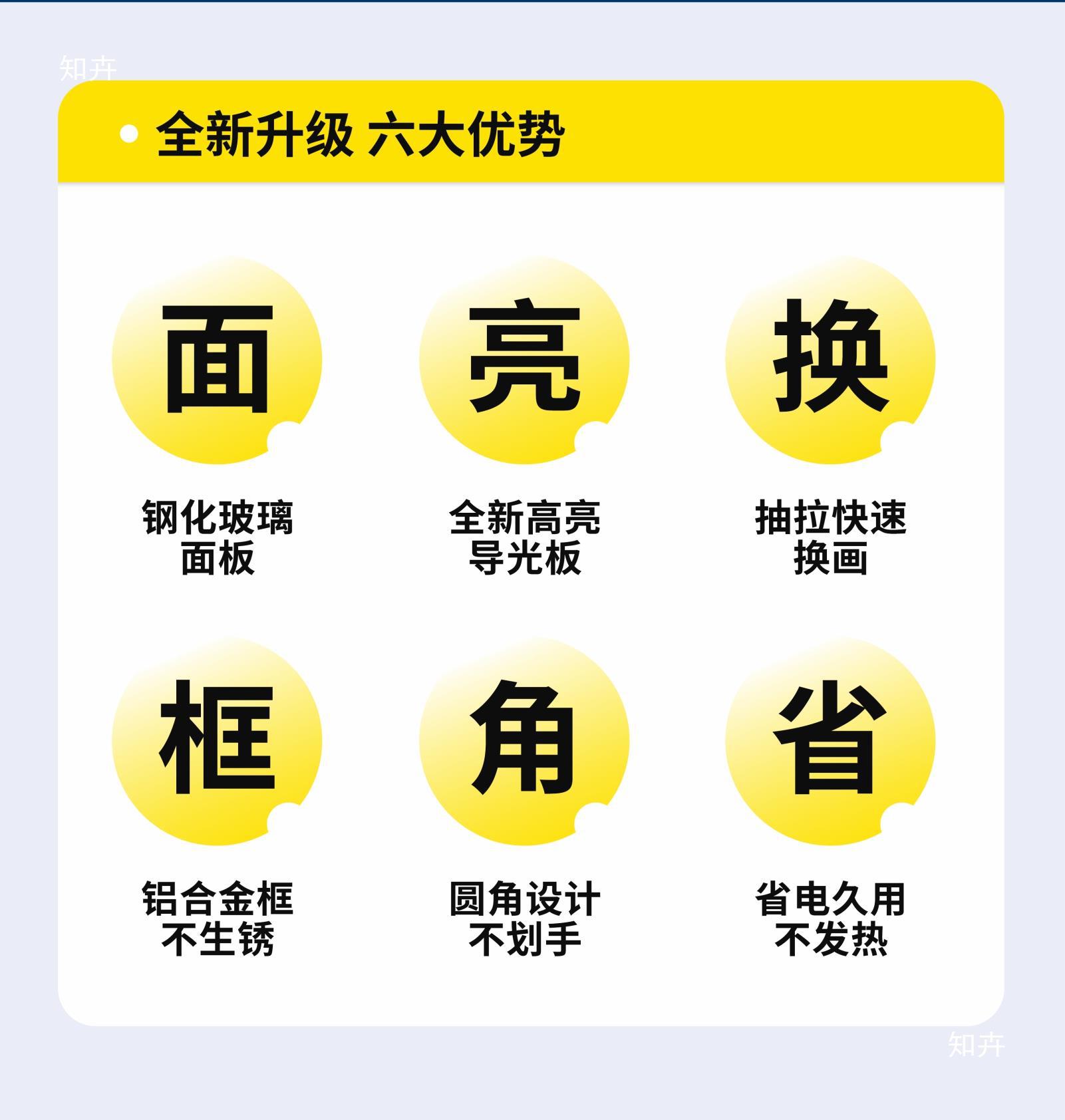 • 全新升级 六大优势

面

钢化玻璃
面板

亮

全新高亮
导光板

换

抽拉快速
换画

框

铝合金框
不生锈

角

圆角设计
不划手

省

省电久用
不发热

知卉