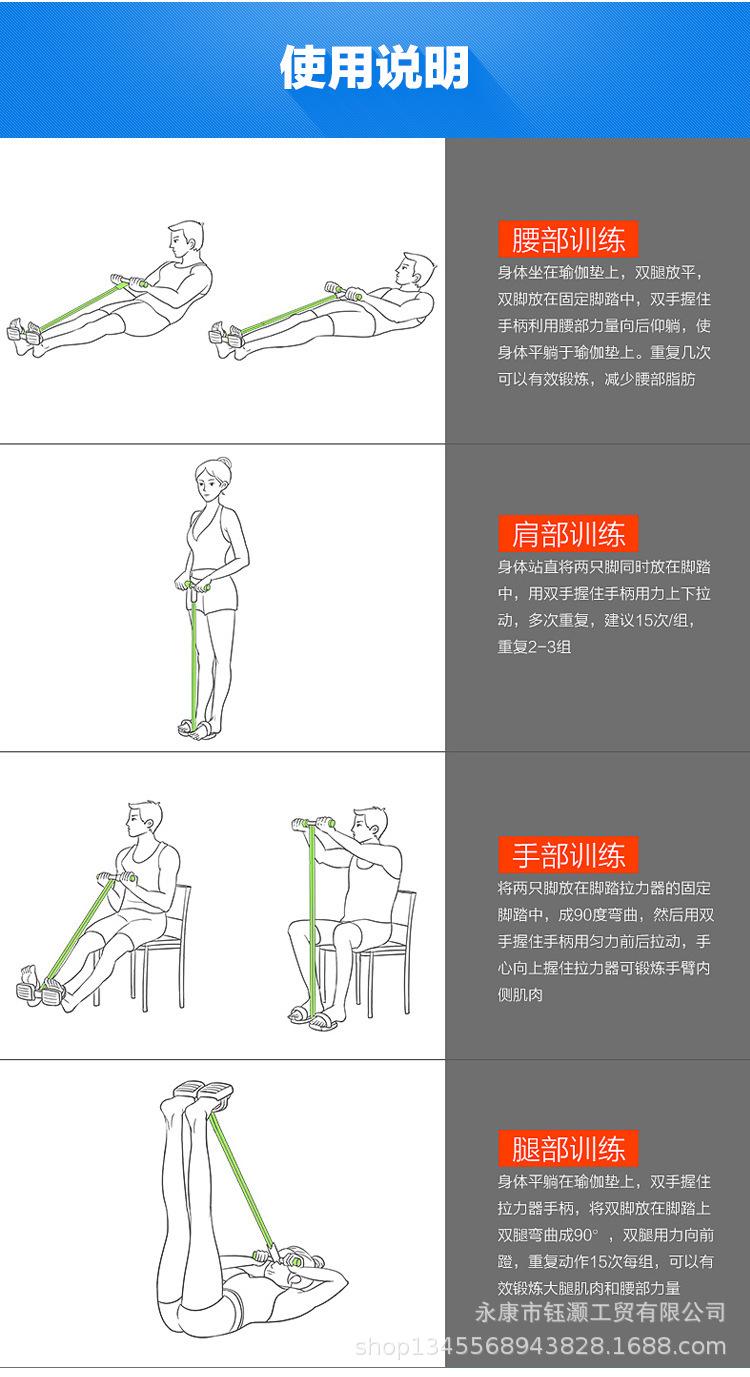 使用说明

腰部训练
身体坐在瑜伽垫上，双腿放平，双脚放在固定脚踏中，双手握住手柄利用腰部力量向后仰躺，使身体平躺于瑜伽垫上。重复几次可以有效锻炼，减少腰部脂肪

肩部训练
身体站直将两只脚同时放在脚踏中，用双手握住手柄用力上下拉动，多次重复，建议15次/组，重复2-3组

手部训练
将两只脚放在脚踏拉力器的固定脚踏中，成90度弯曲，然后用双手握住手柄用匀力前后拉动，手心向上握住拉力器可锻炼手臂内侧肌肉

腿部训练
身体平躺在瑜伽垫上，双手握住拉力器手柄，将双脚放在脚踏上双腿弯曲成90°，双腿用力向前蹬，重复动作15次每组，可以有效锻炼大腿肌肉和腰部力量

永康市钰灏工贸有限公司
shop1345568943828.1688.com