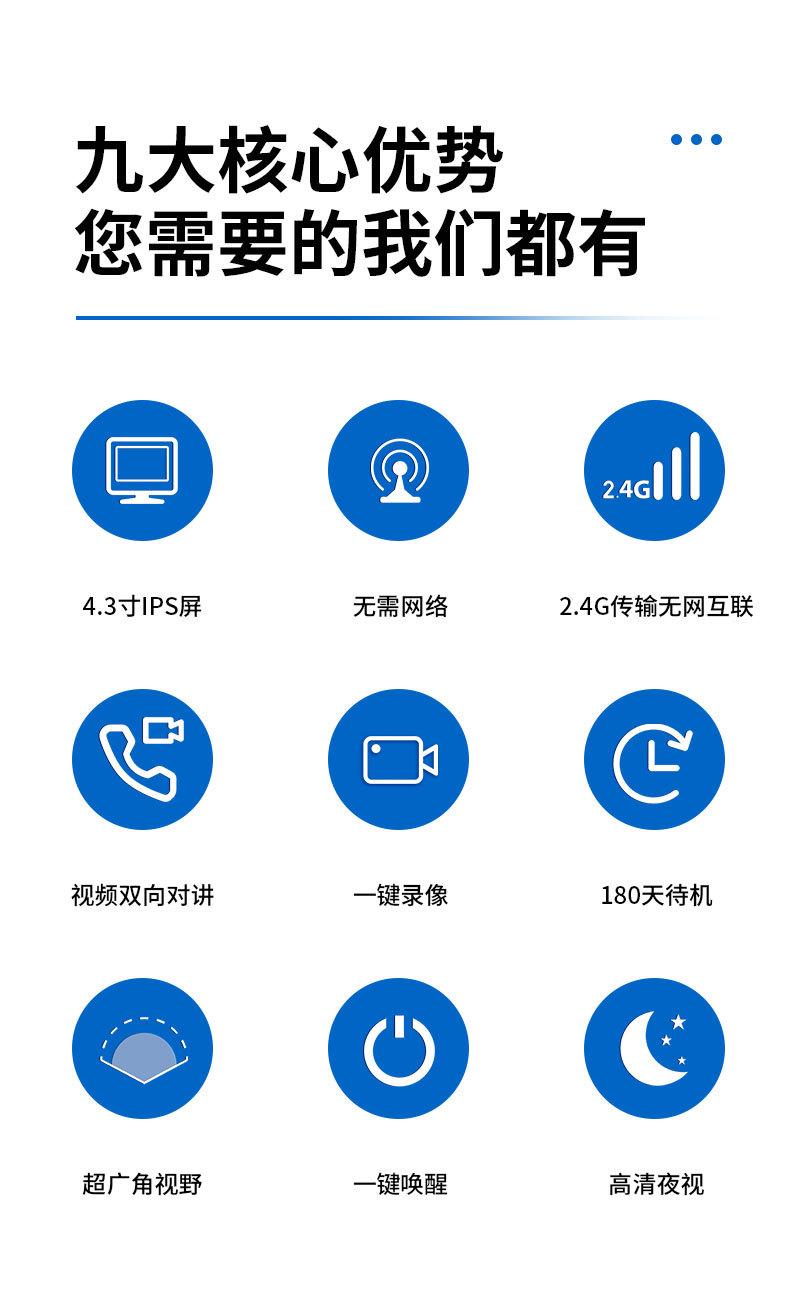 九大核心优势
您需要的我们都有

2.4G

4.3寸IPS屏

无需网络

2.4G传输无网互联

视频双向对讲

一键录像

180天待机

超广角视野

一键唤醒

高清夜视