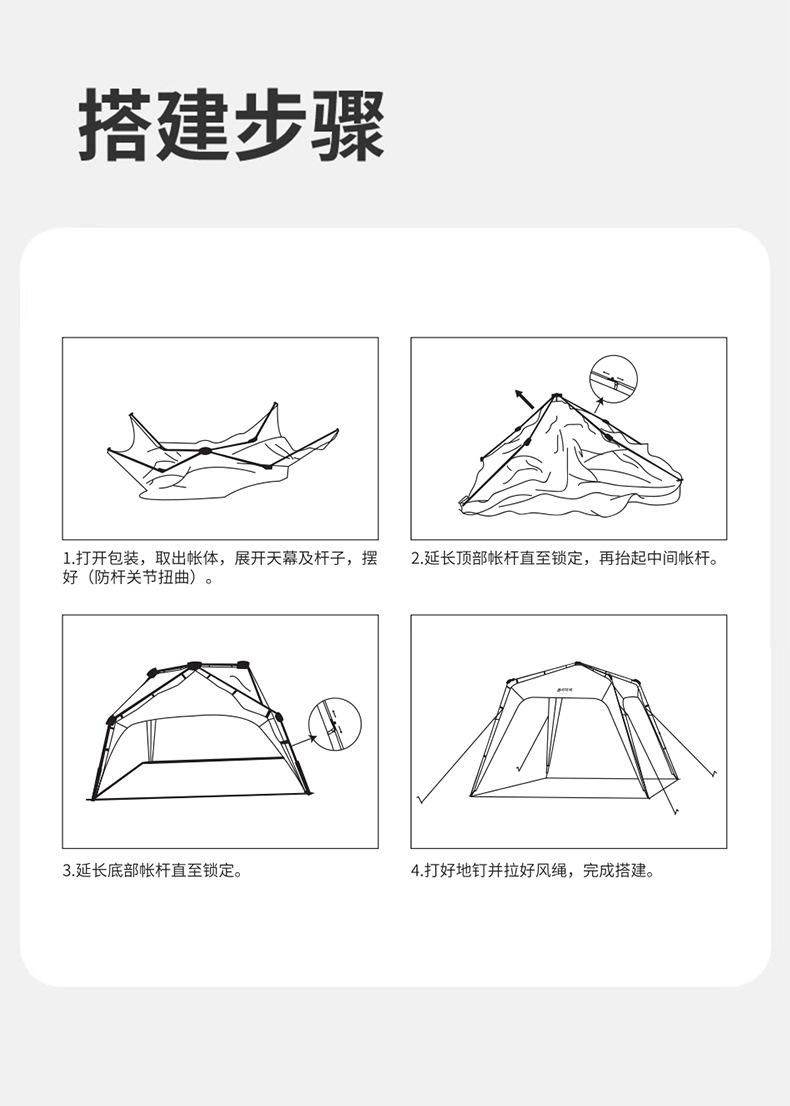 搭建步骤

1.打开包装，取出帐体，展开天幕及杆子，摆好（防杆关节扭曲）。

2.延长顶部帐杆直至锁定，再抬起中间帐杆。

3.延长底部帐杆直至锁定。

4.打好地钉并拉好风绳，完成搭建。