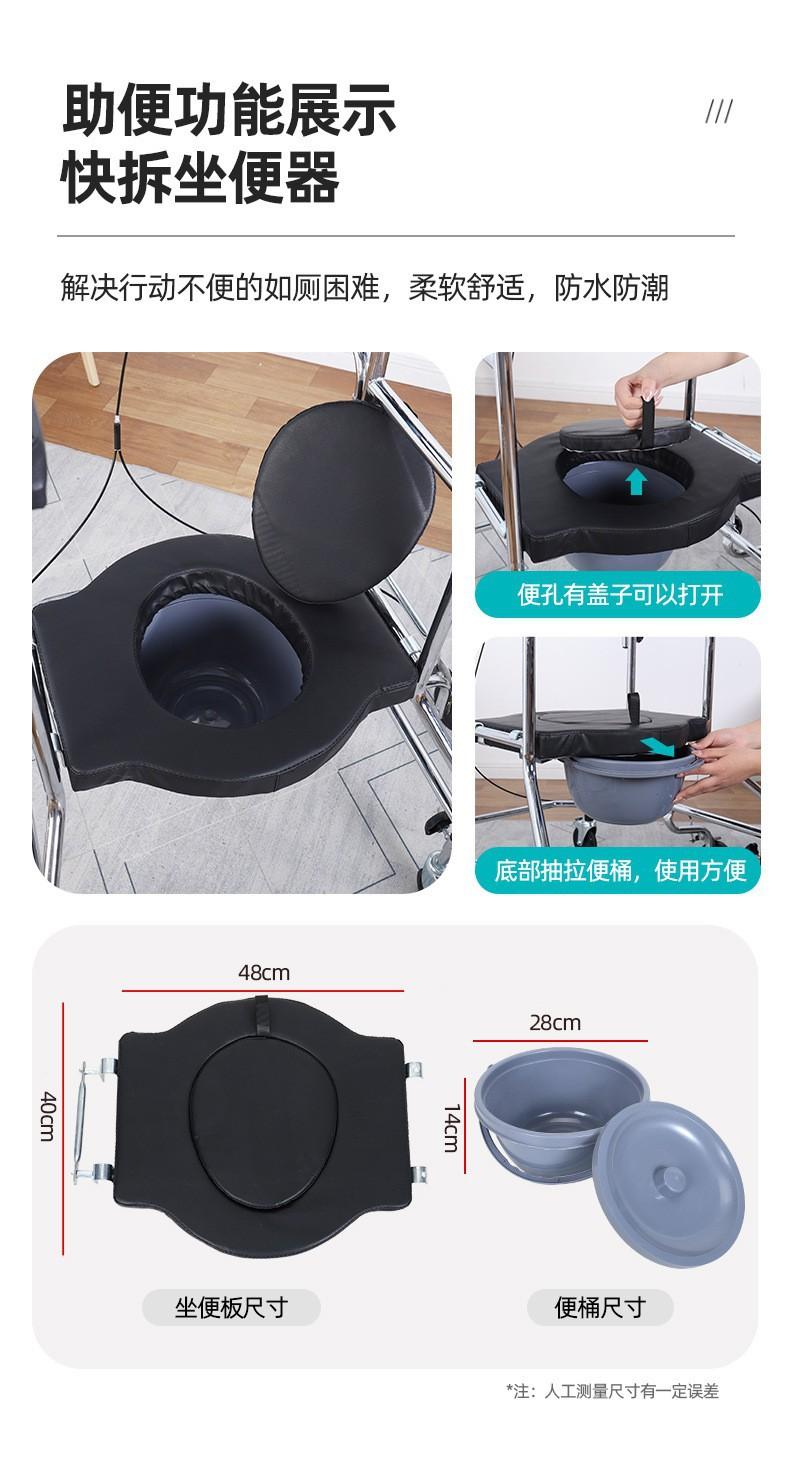 助便功能展示
快拆坐便器

///

解决行动不便的如厕困难，柔软舒适，防水防潮

便孔有盖子可以打开

底部抽拉便桶，使用方便

48cm

40cm

28cm

14cm

坐便板尺寸

便桶尺寸

*注：人工测量尺寸有一定误差