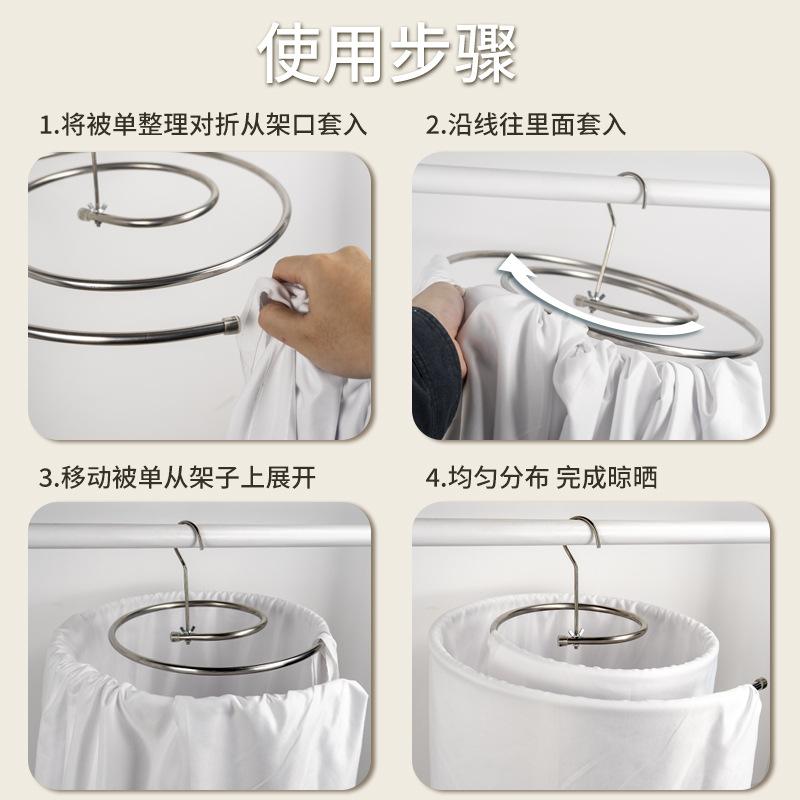 使用步骤

1.将被单整理对折从架口套入

2.沿线往里面套入

3.移动被单从架子上展开

4.均匀分布 完成晾晒