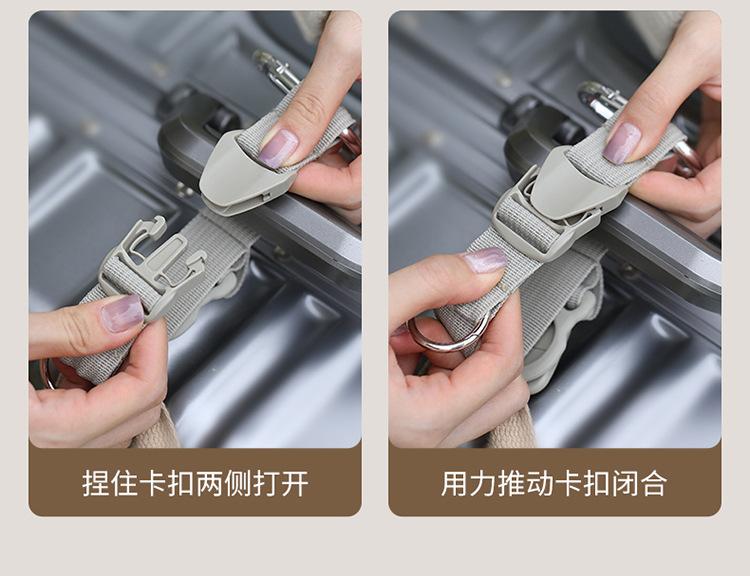 捏住卡扣两侧打开

用力推动卡扣闭合