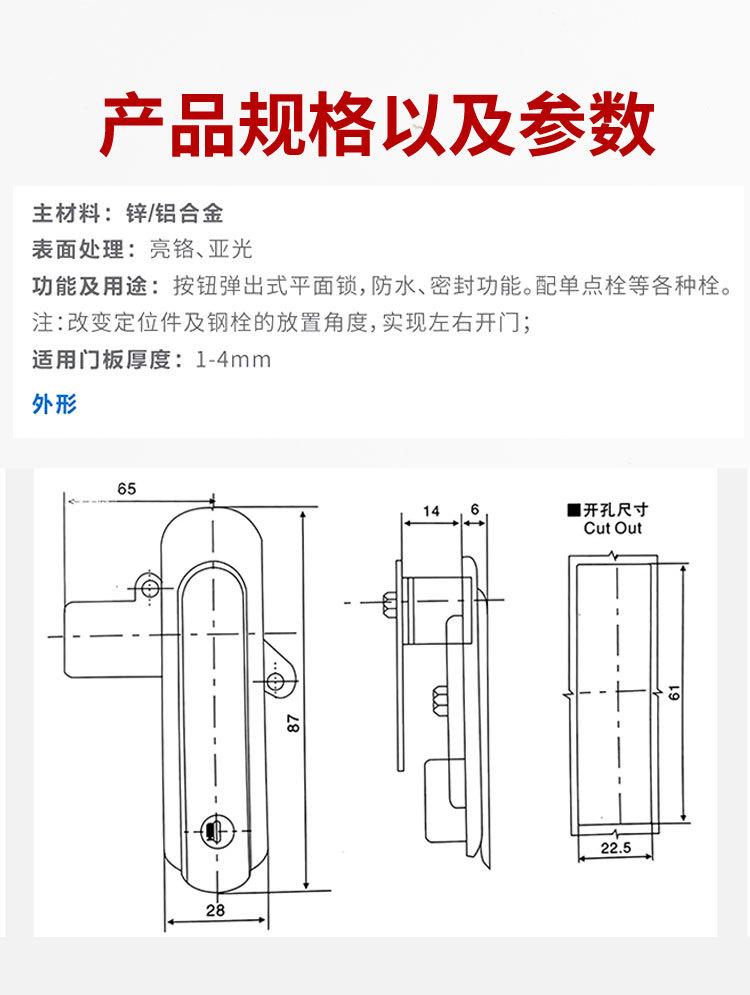 产品规格以及参数

主材料：锌/铝合金
表面处理：亮铬、亚光
功能及用途：按钮弹出式平面锁，防水、密封功能。配单点栓等各种栓。
注：改变定位件及钢栓的放置角度，实现左右开门；
适用门板厚度：1-4mm

外形

65
87
28
14
6
■开孔尺寸
Cut Out
61
22.5