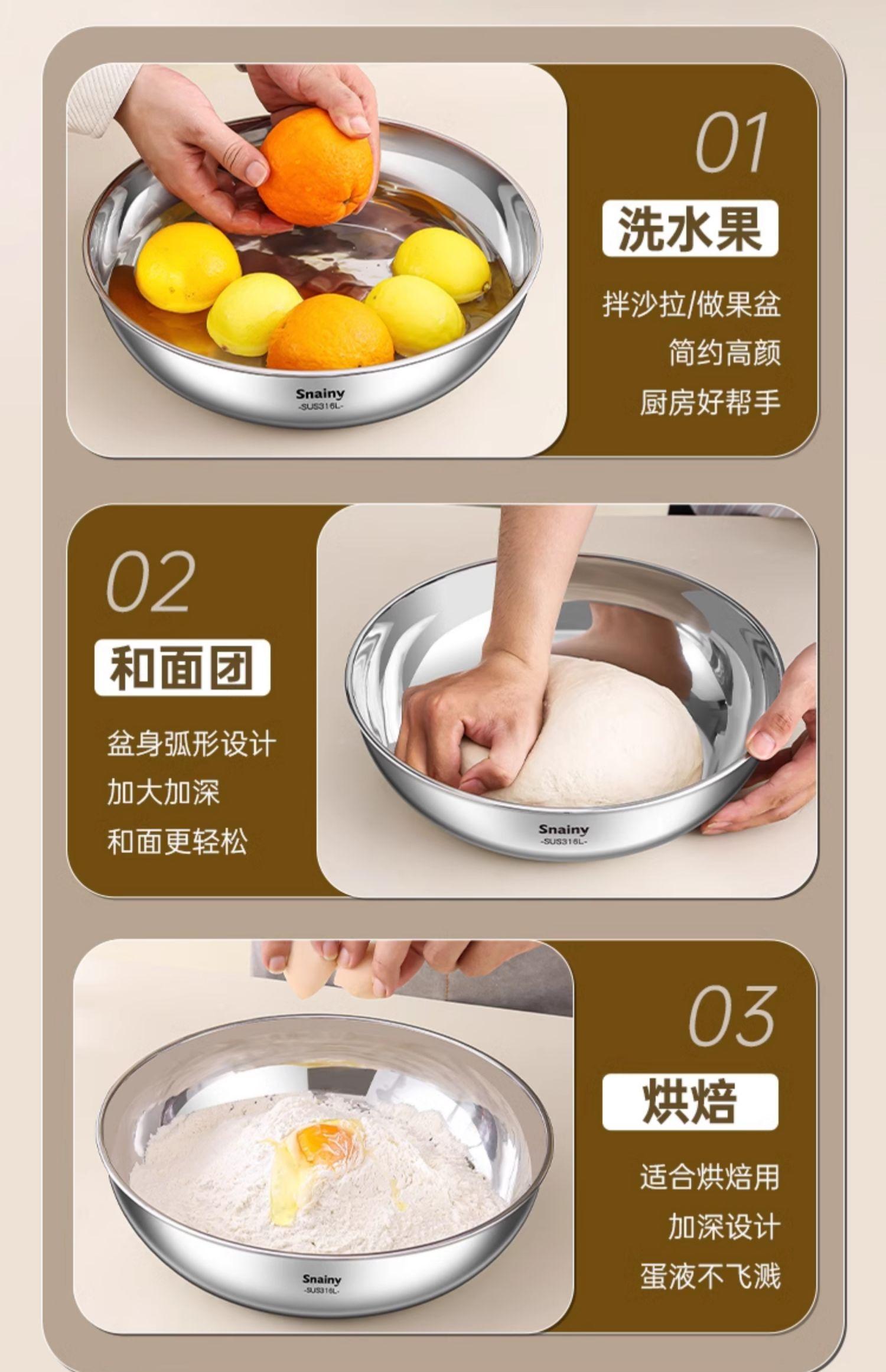 Snainy
-SUS316L-

01

洗水果

拌沙拉/做果盆
简约高颜
厨房好帮手

02

和面团

盆身弧形设计
加大加深
和面更轻松

Snainy
-SUS316L-

Snainy
-SUS316L-

03

烘焙

适合烘焙用
加深设计
蛋液不飞溅