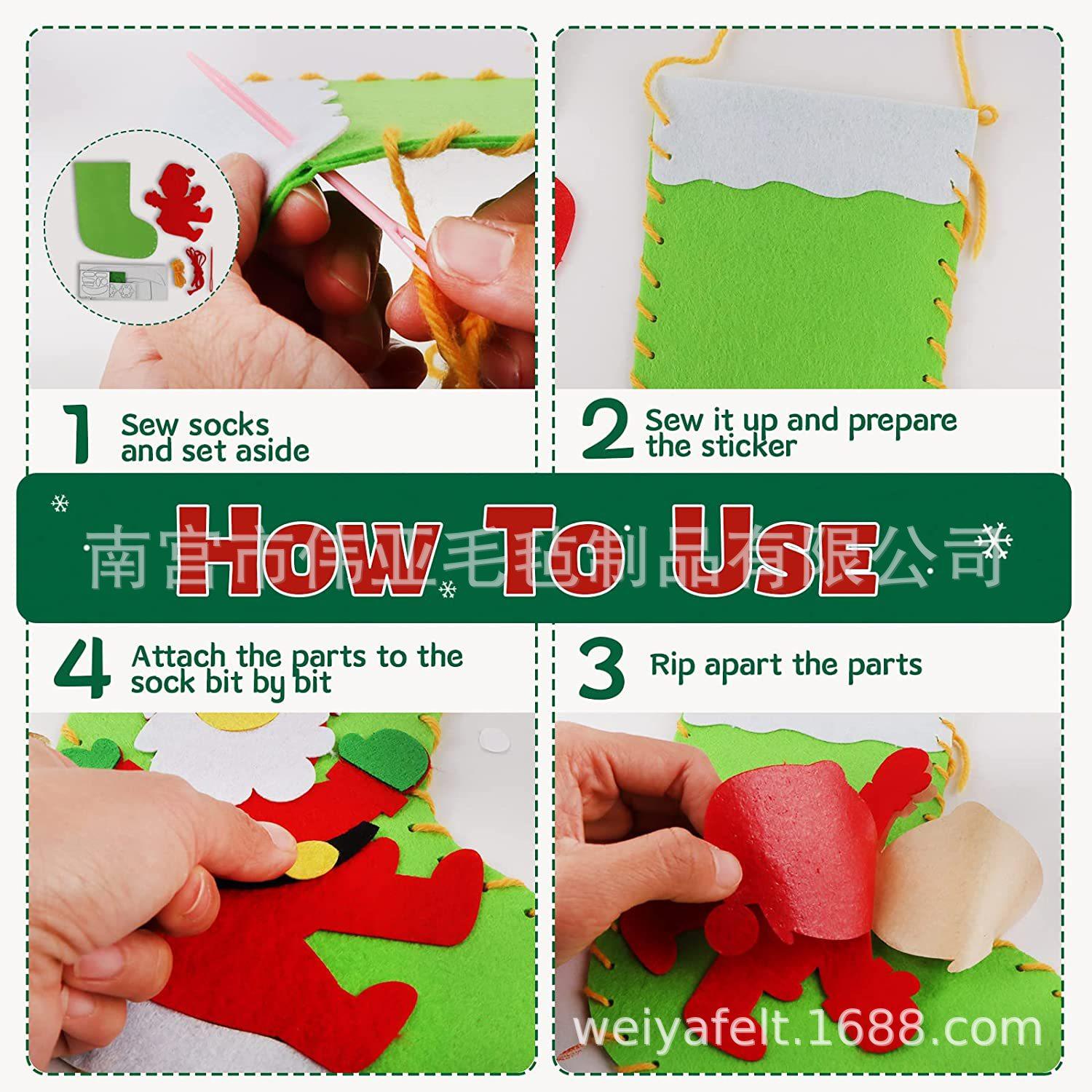 1 Sew socks and set aside

2 Sew it up and prepare the sticker

How To Use

南宫市伟亚毛毡制品有限公司

4 Attach the parts to the sock bit by bit

3 Rip apart the parts

weiyafelt.1688.com